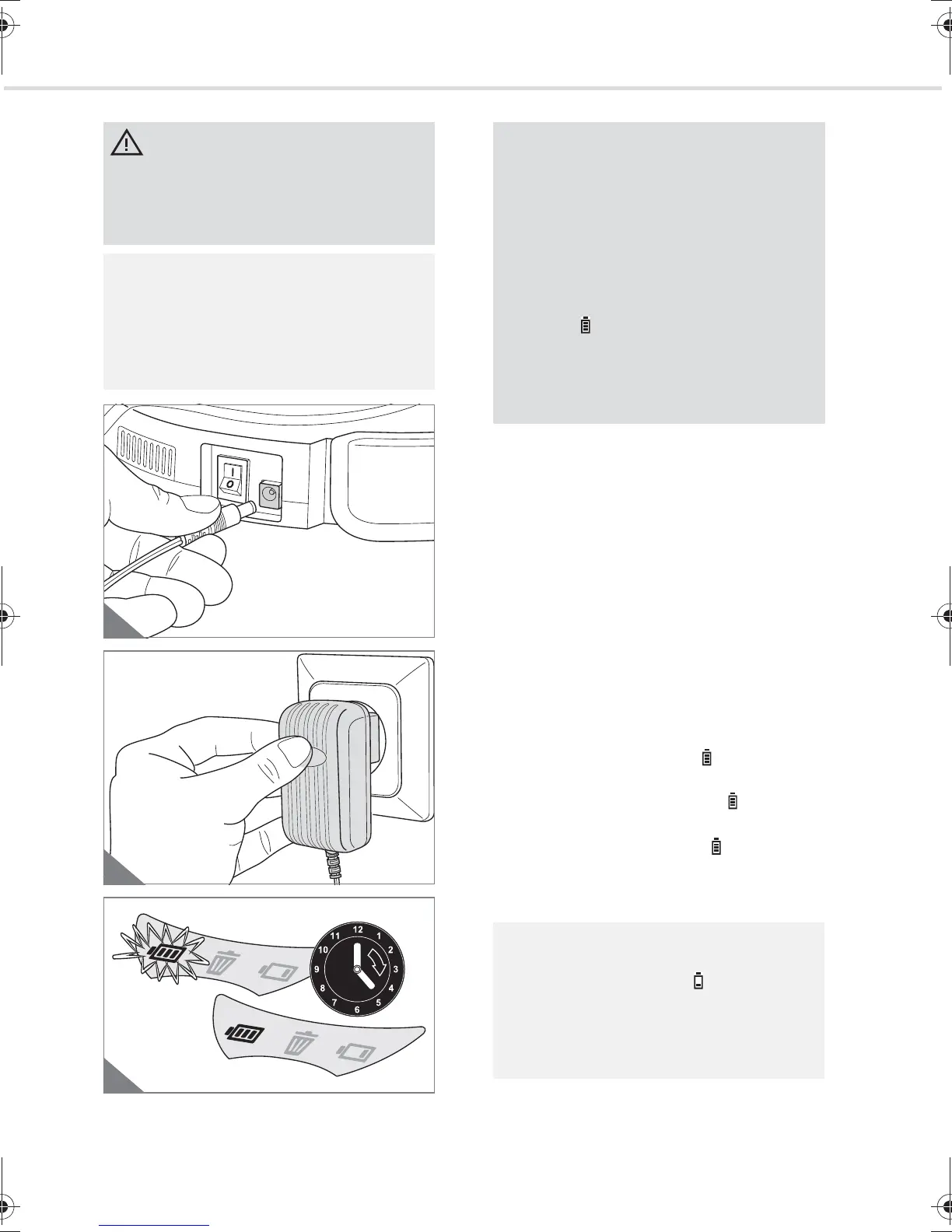 I
O

12
1
2
3
4
5
6
7
8
9
10
11