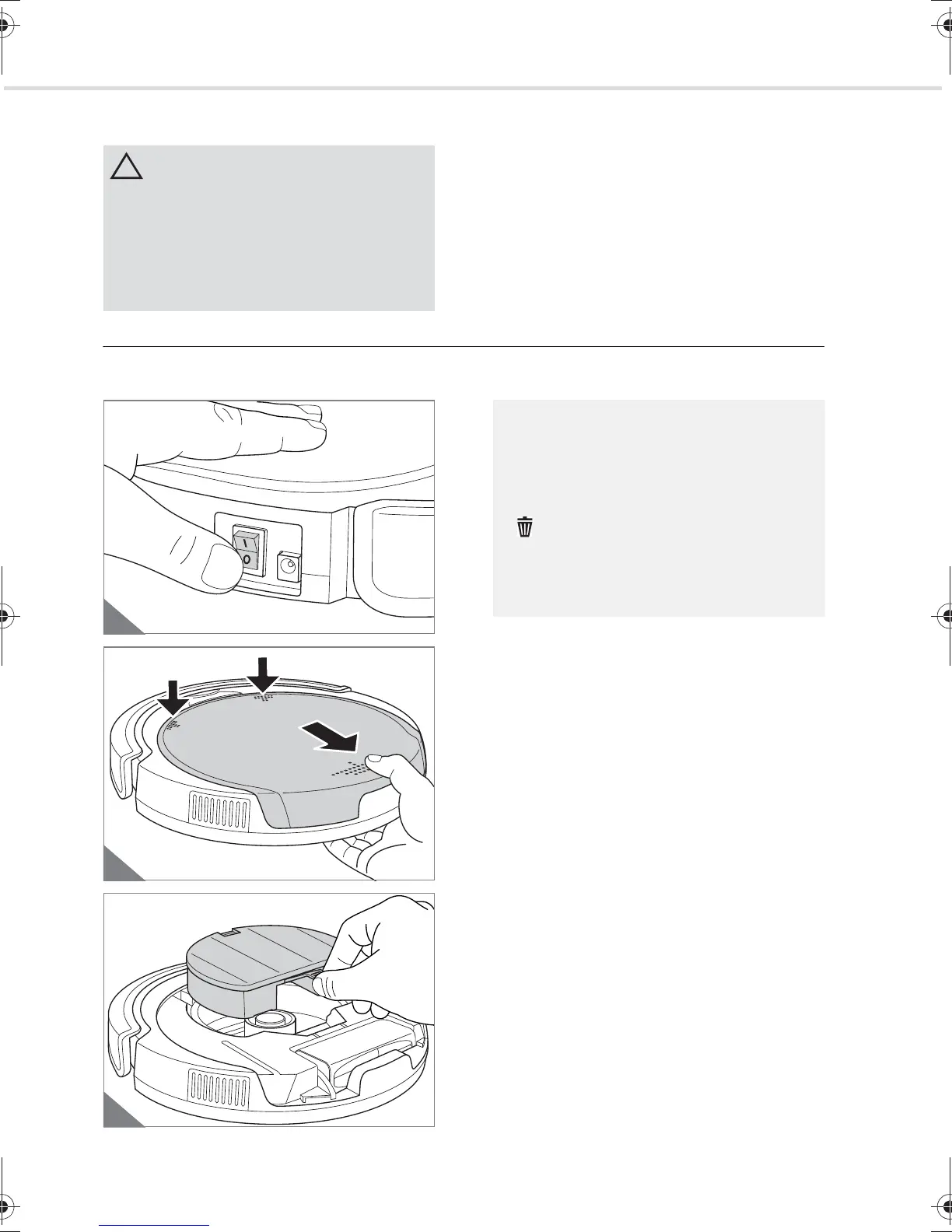 I
O