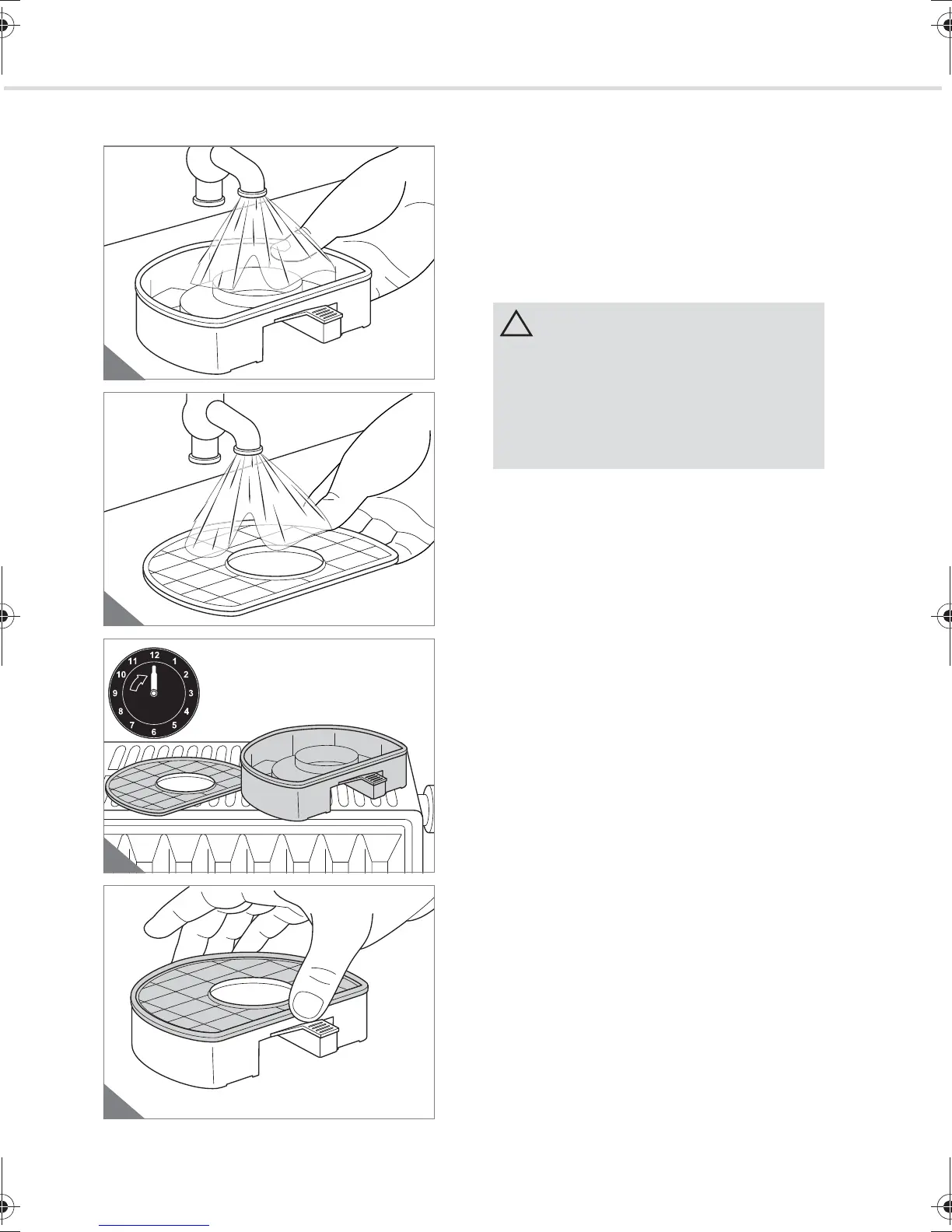 12
1
2
3
4
5
6
7
8
9
10
11