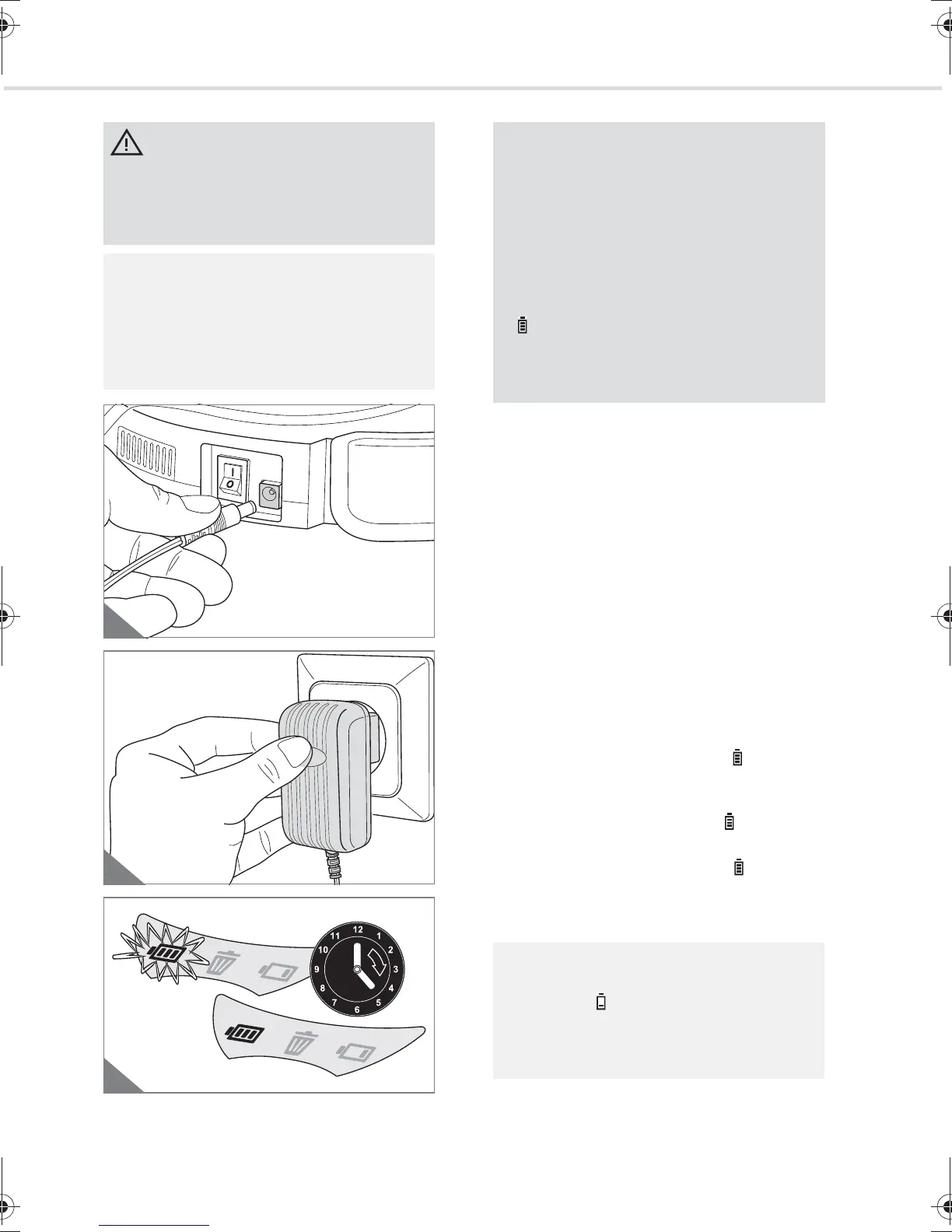 I
O

12
1
2
3
4
5
6
7
8
9
10
11