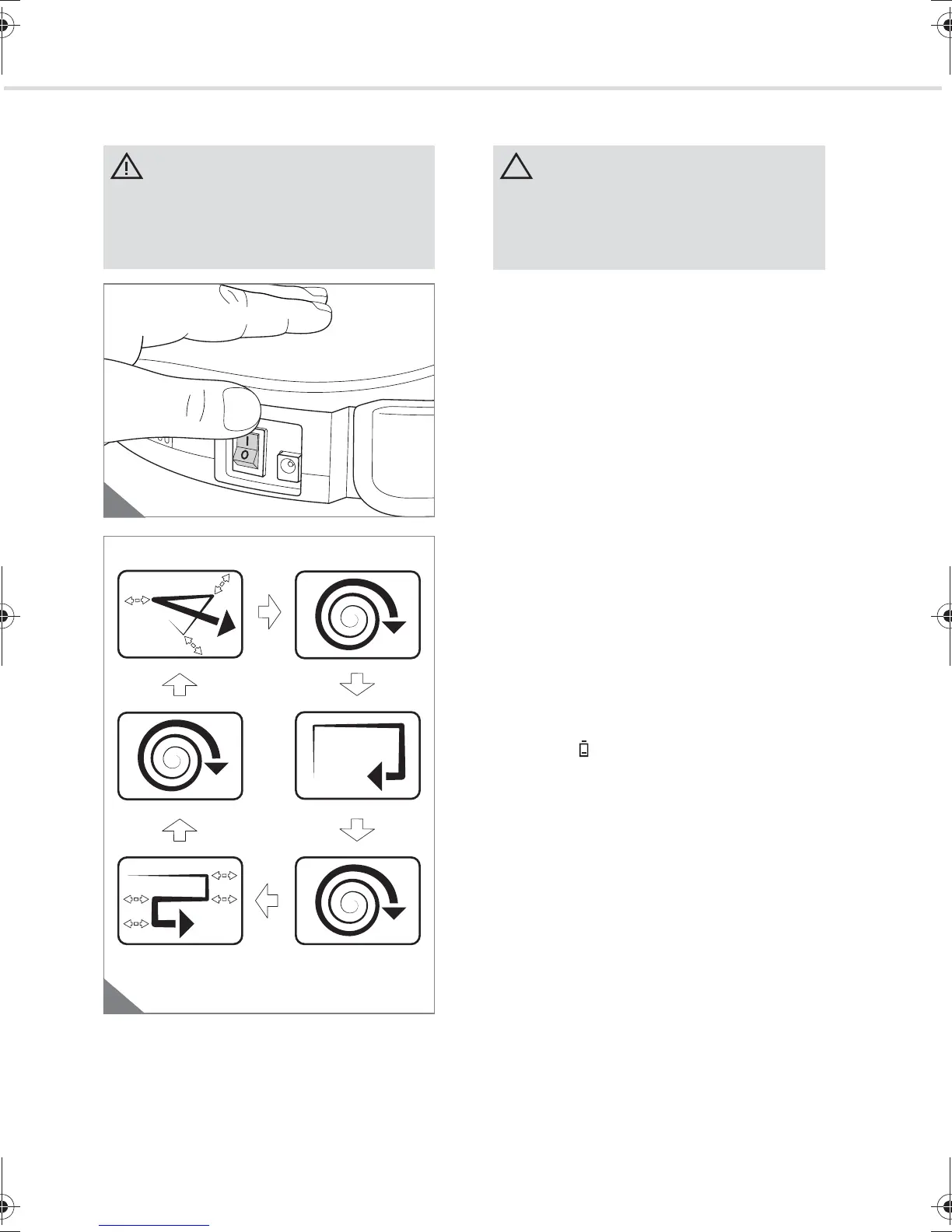 I
O