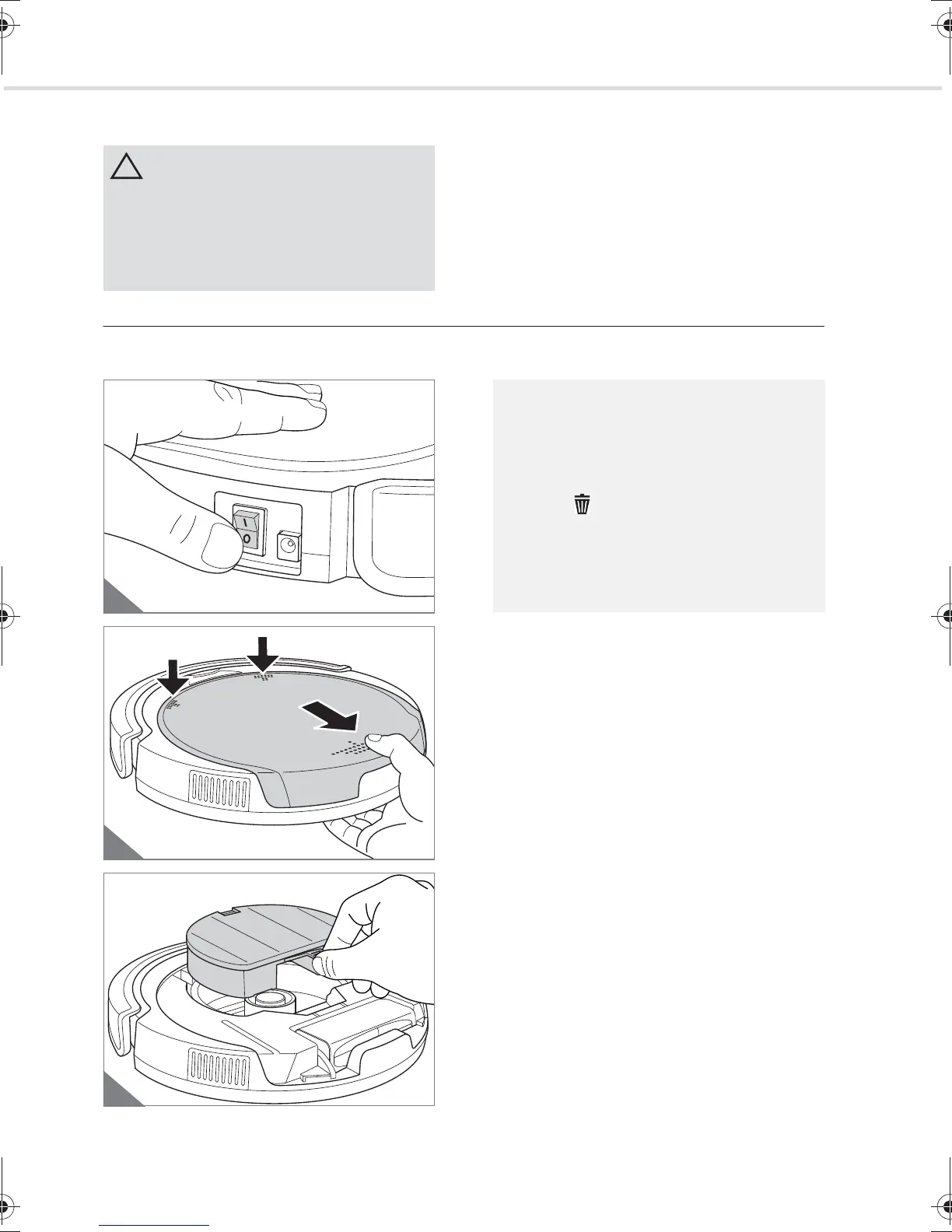 I
O