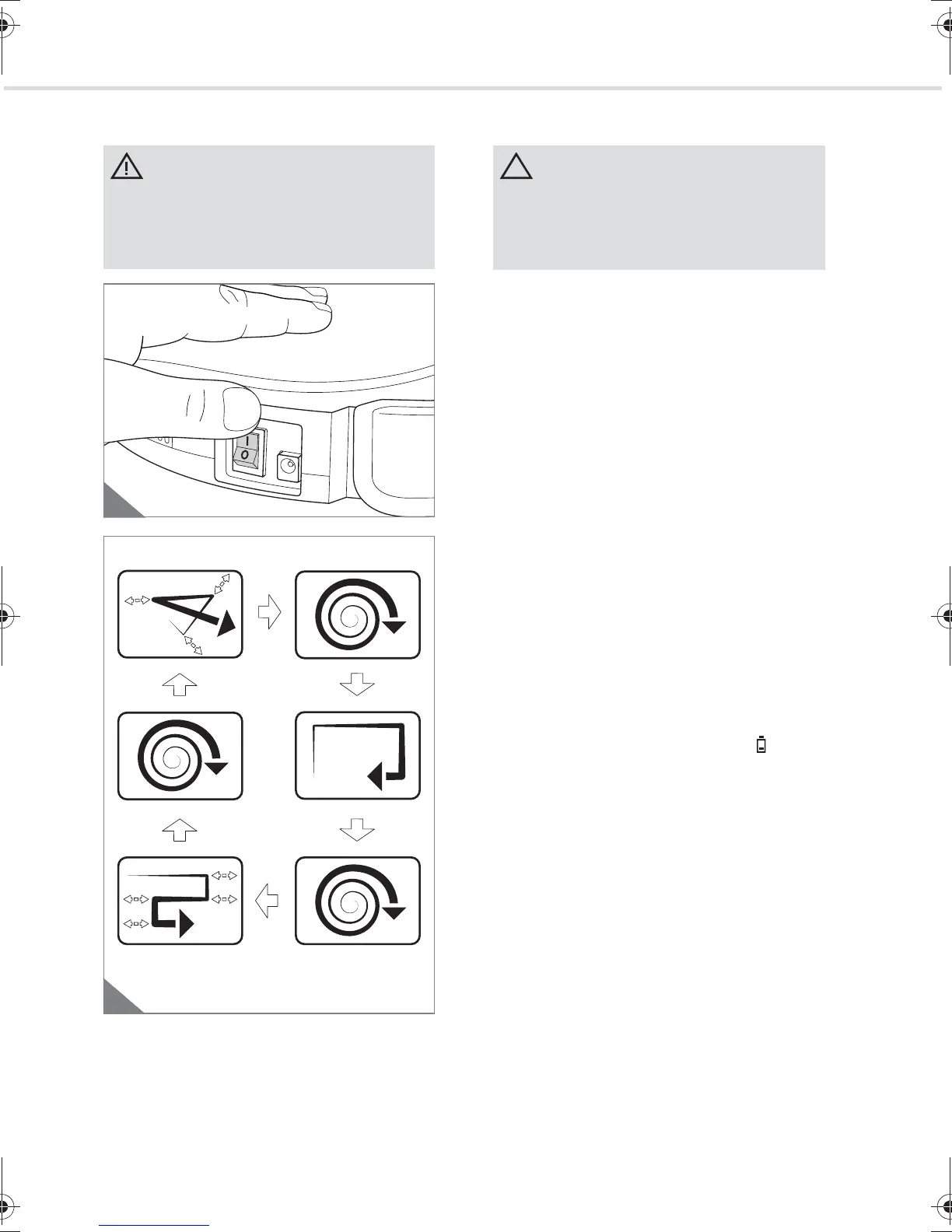 I
O