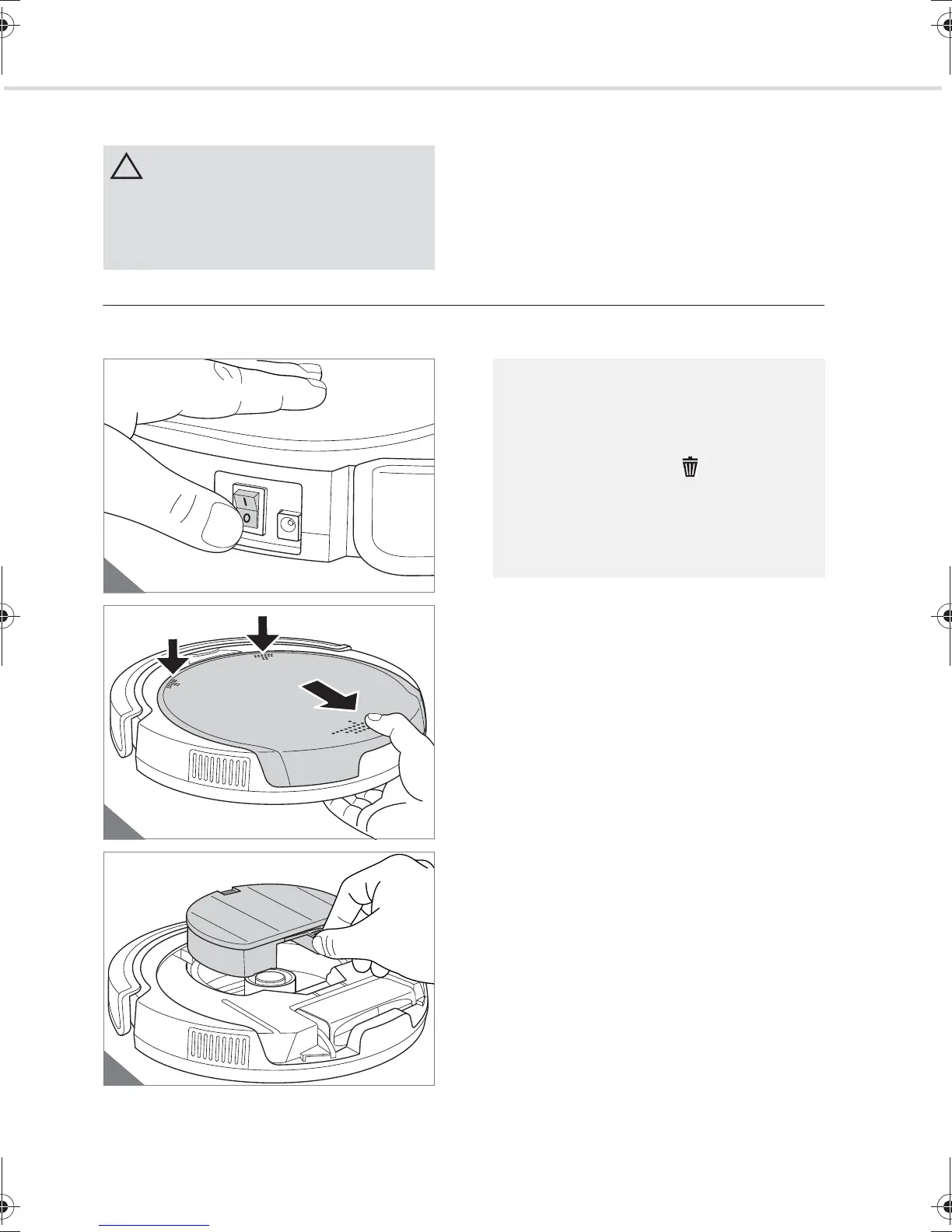 I
O