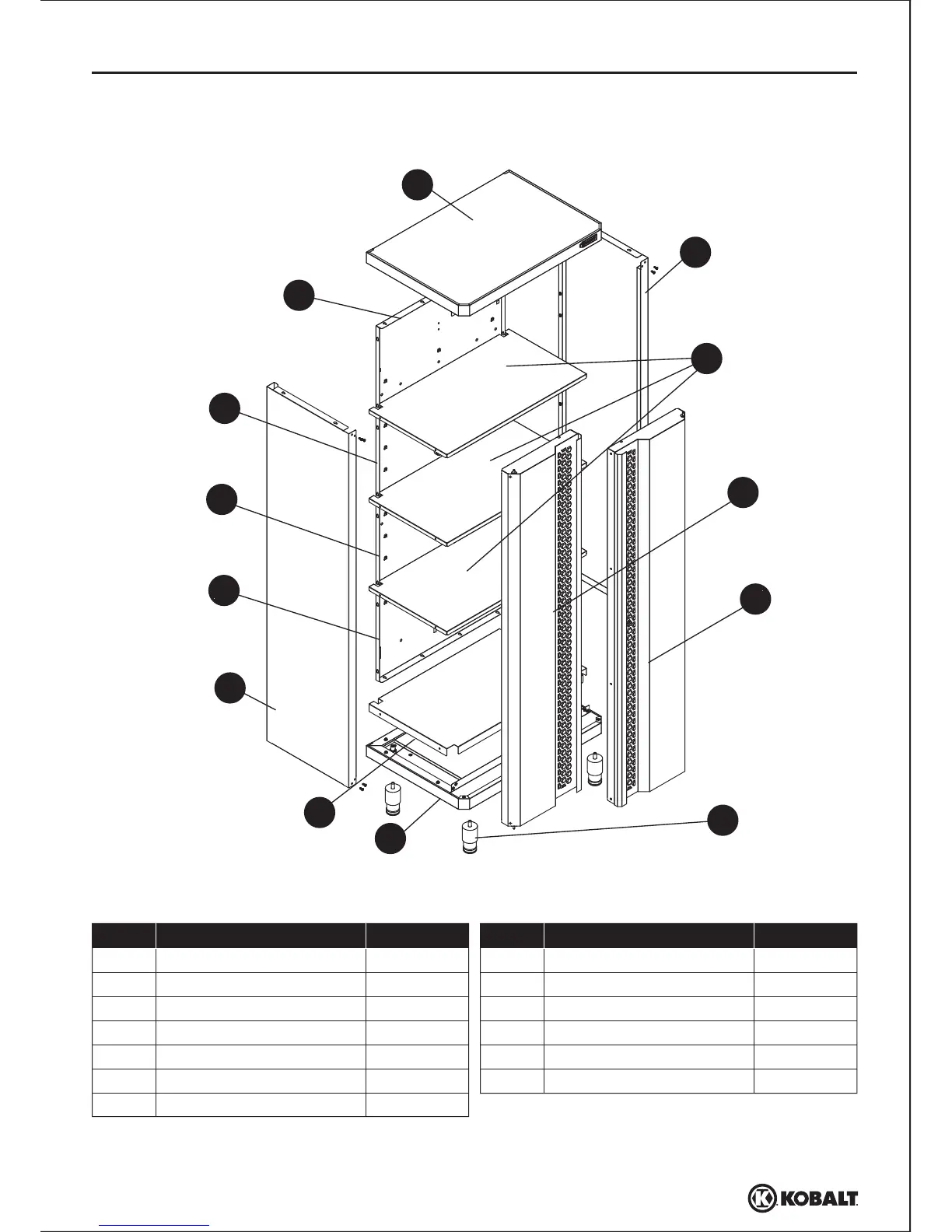 KOBALT