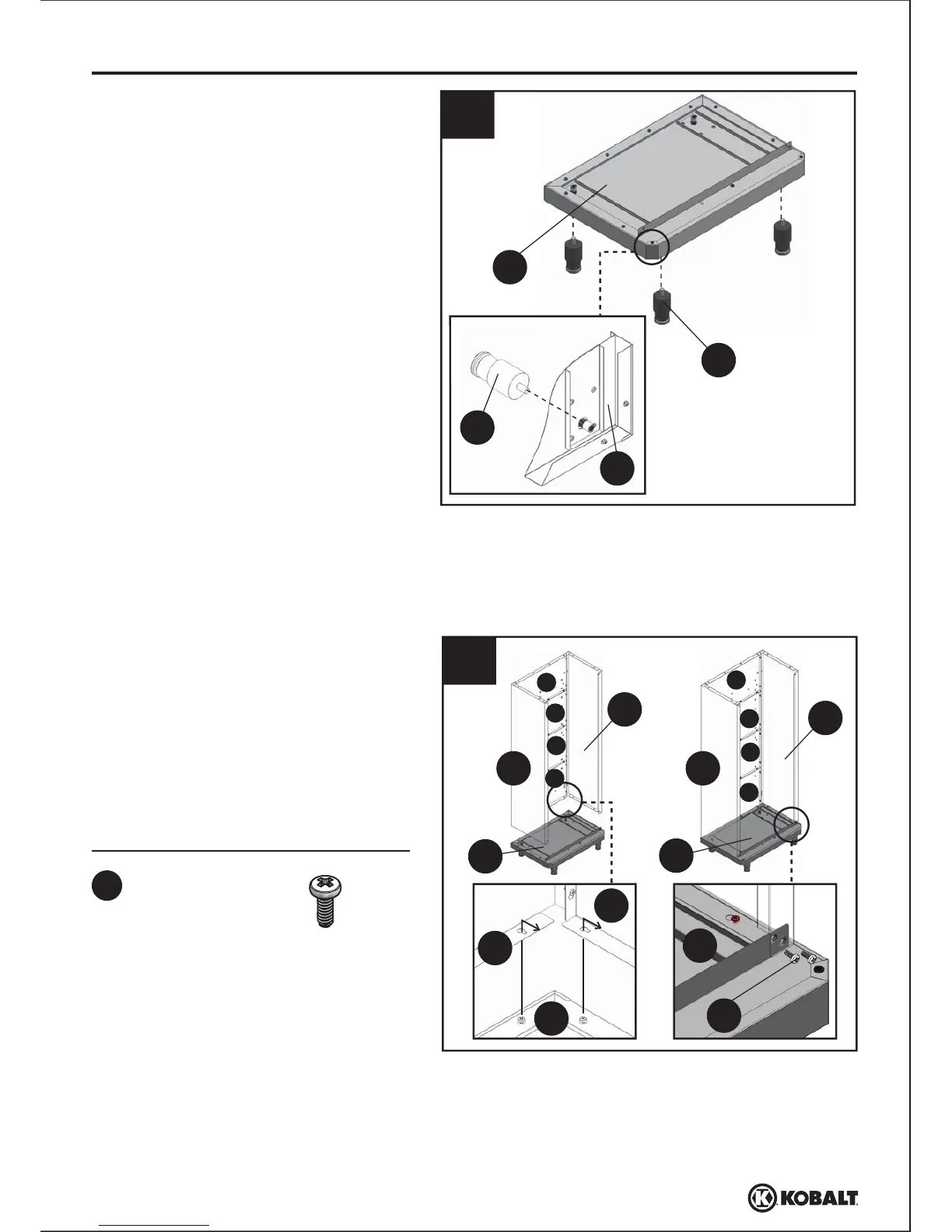 KOBALT