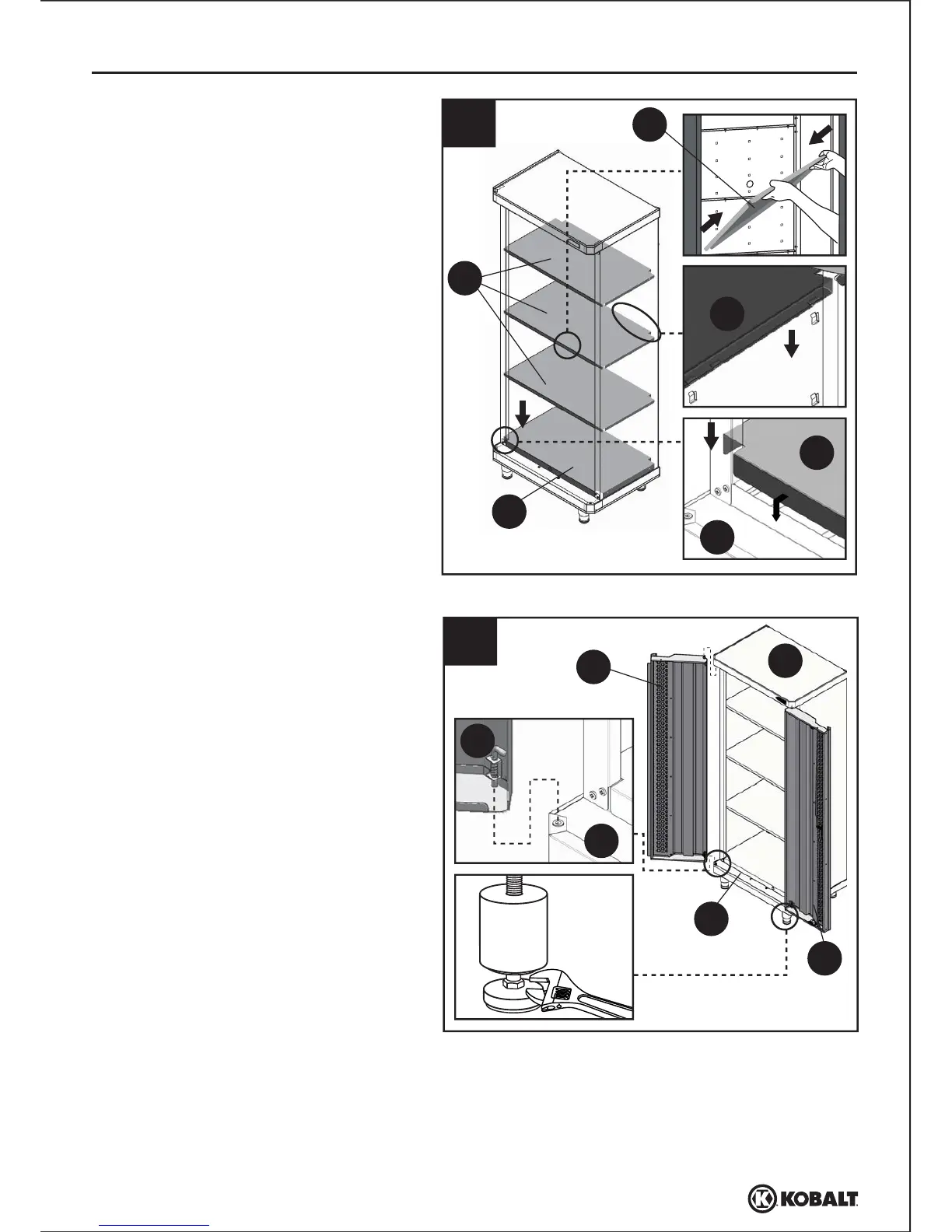 KOBALT