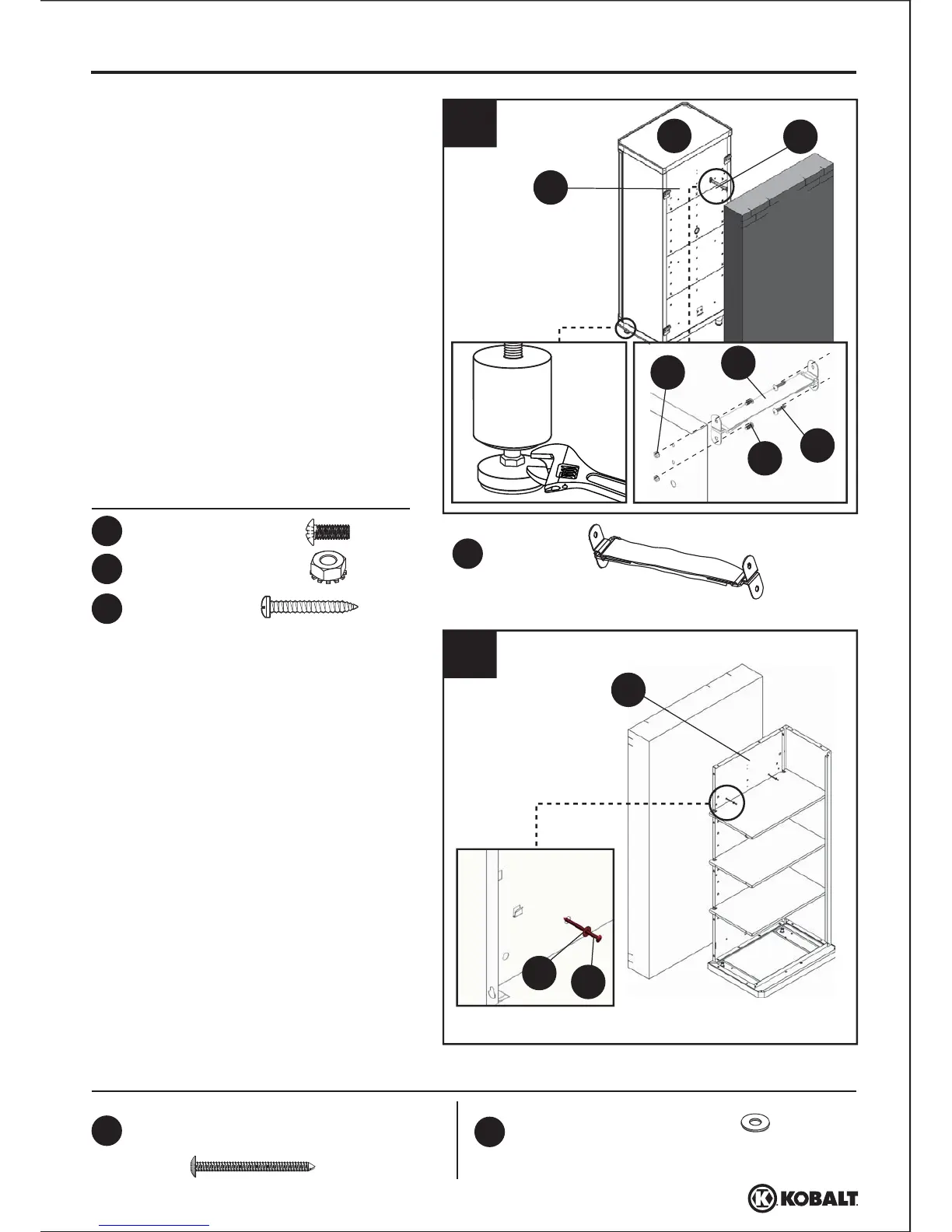 KOBALT