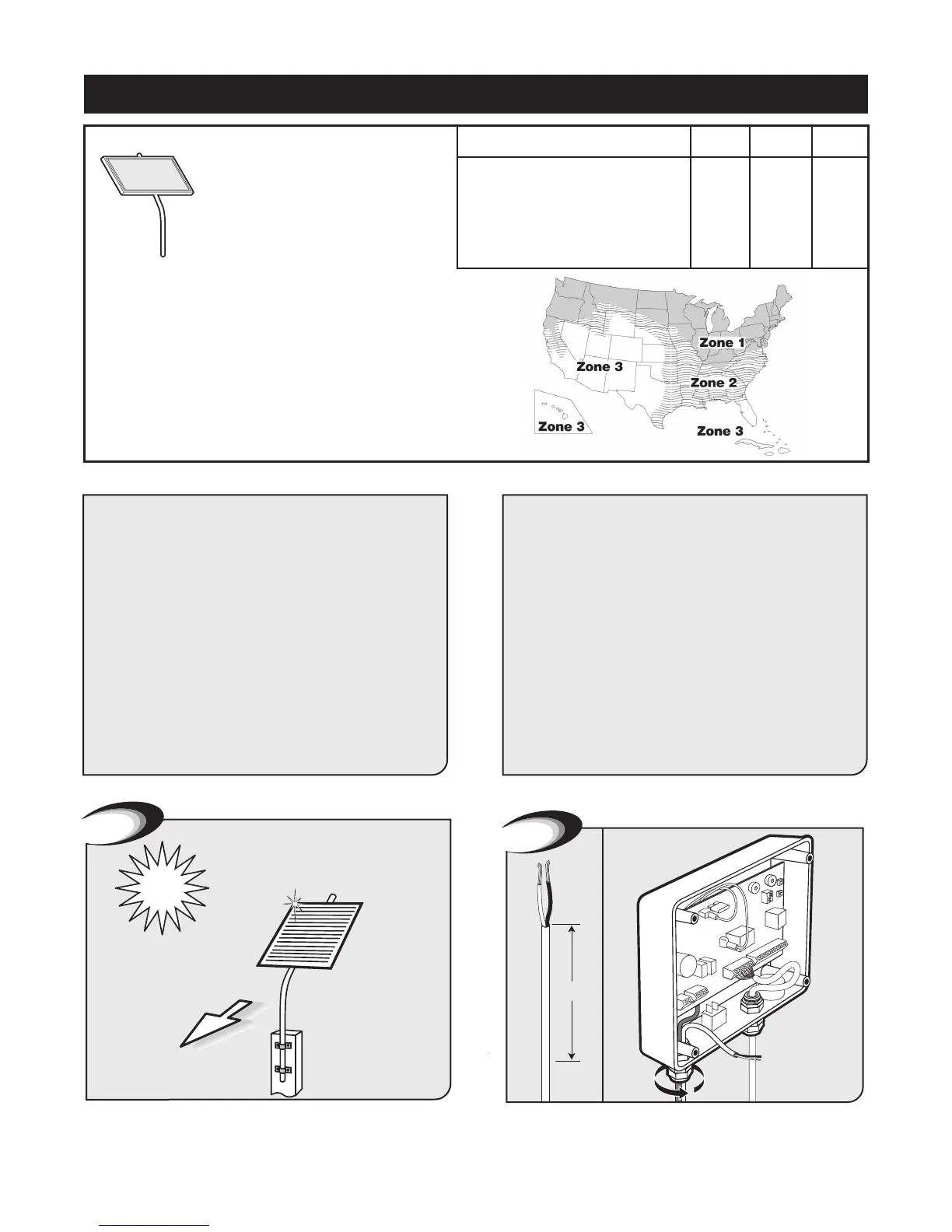 Zone 1

Zone 3

Zone 2

Zone 3

Zone 3