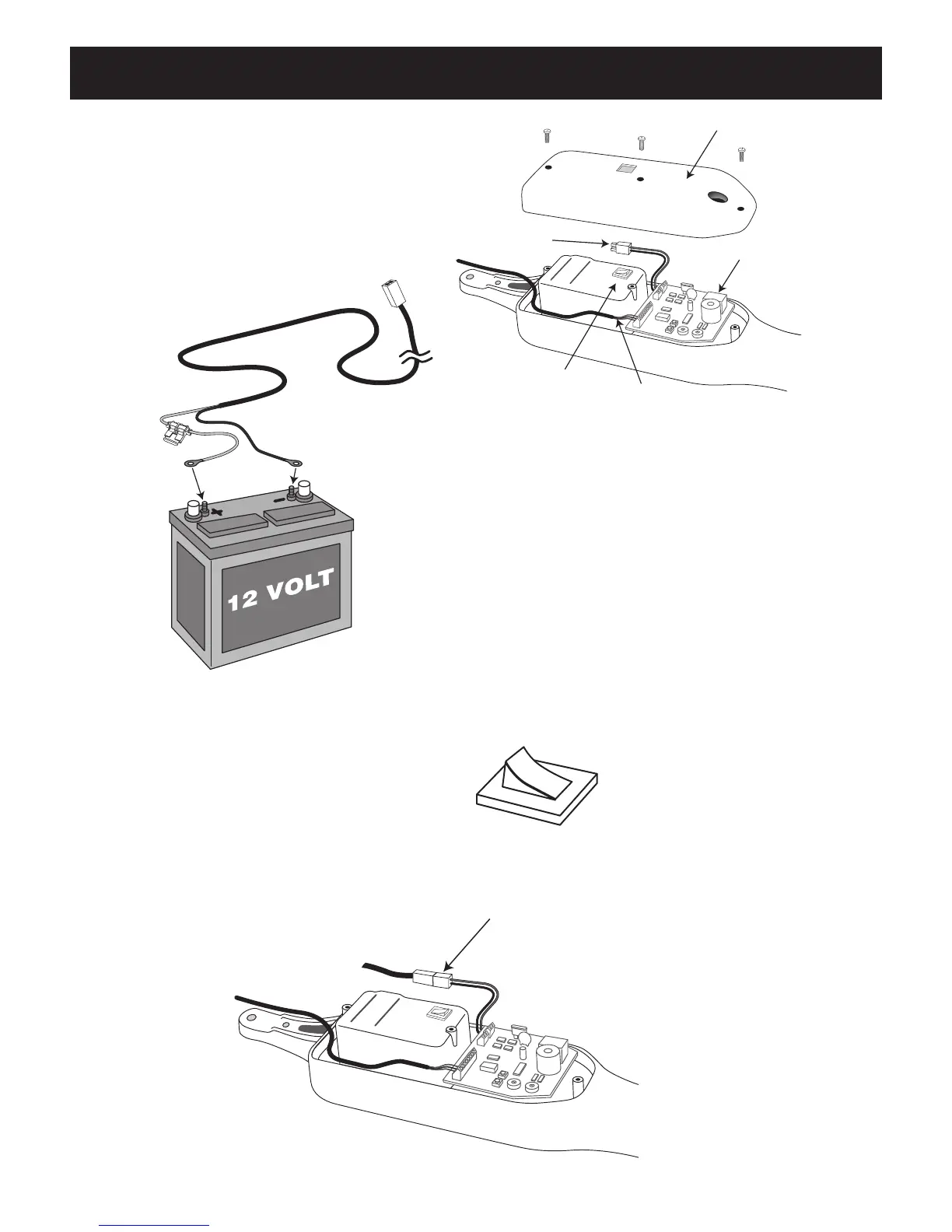 12 VOLT