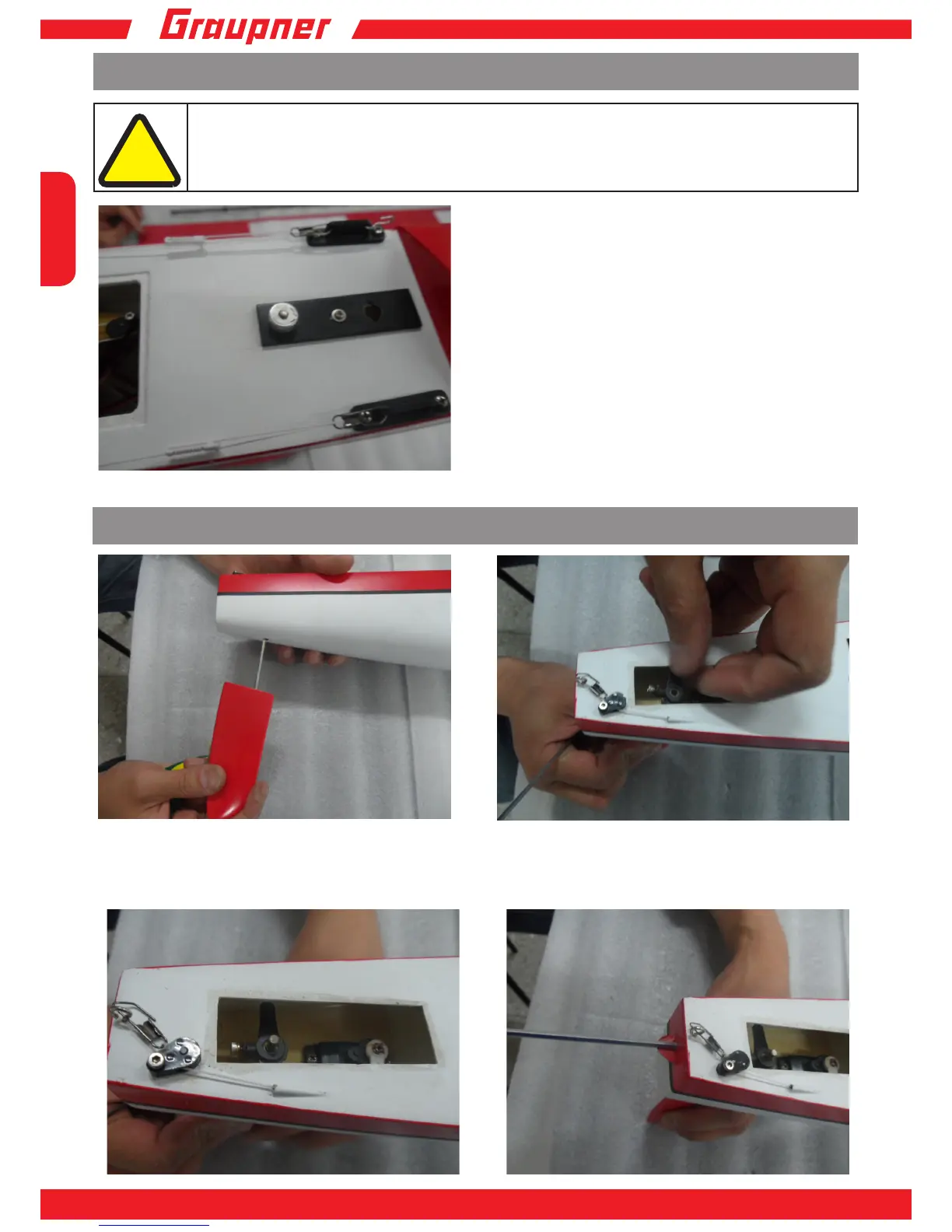 Graupner