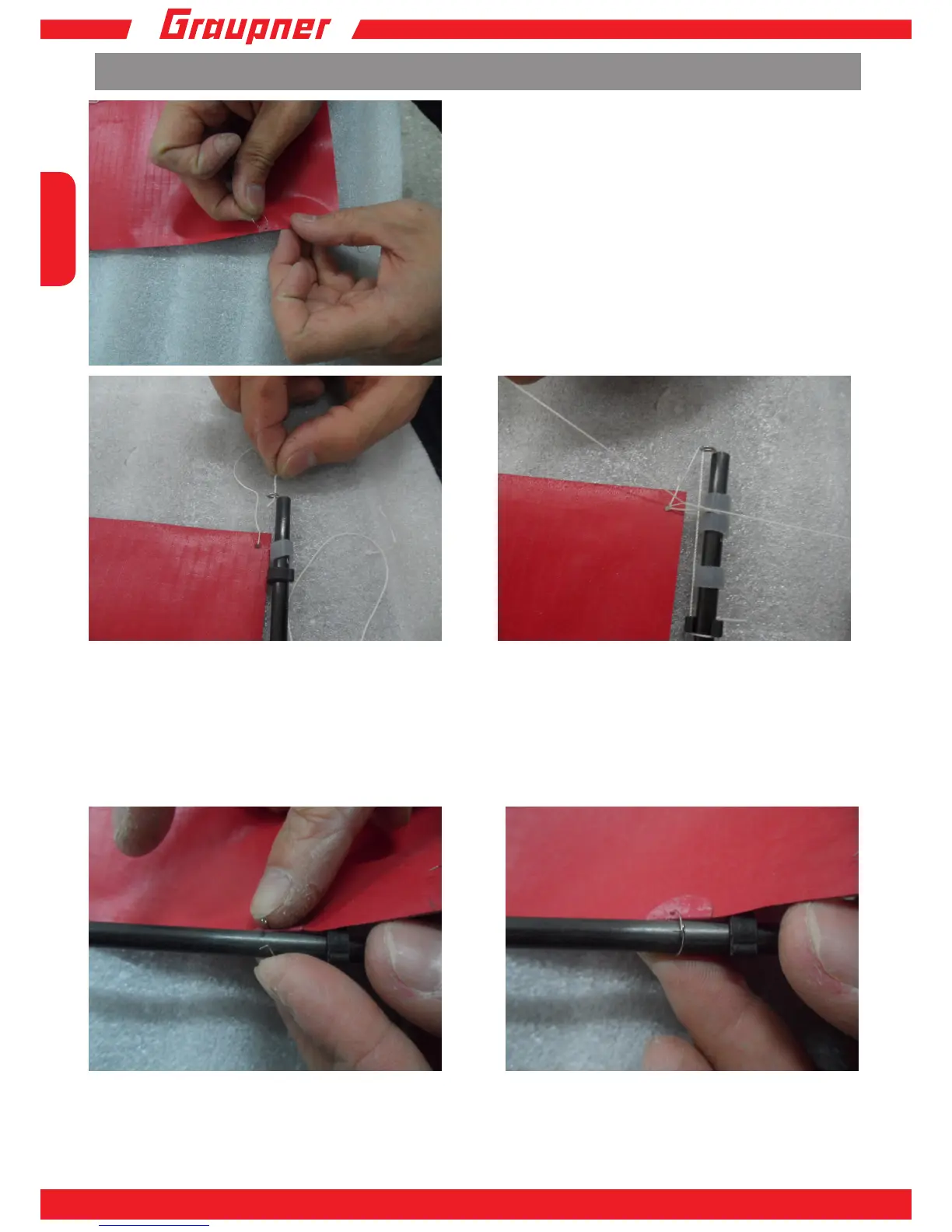 Graupner