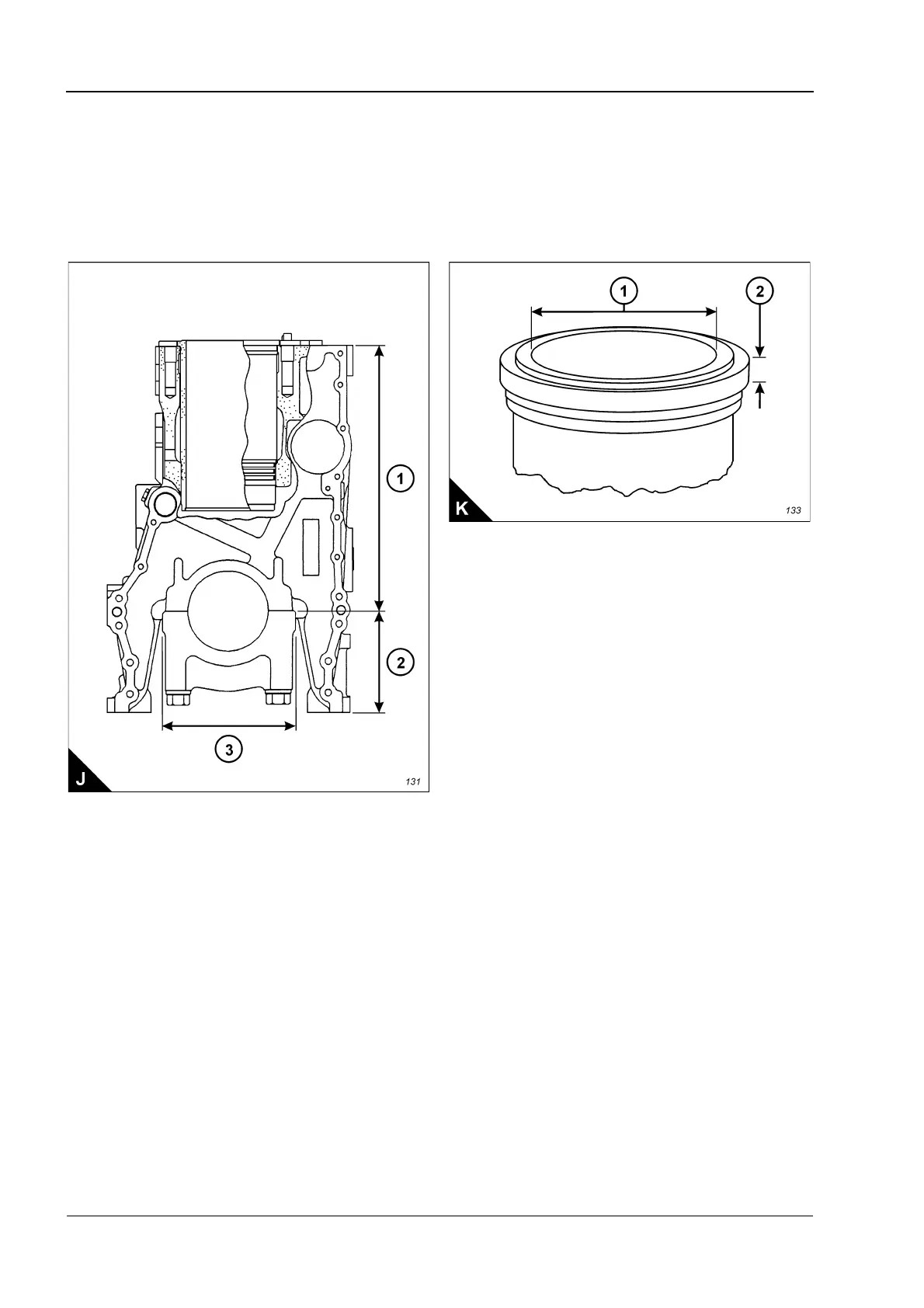 1
2
3
J
131

1
2
K
133