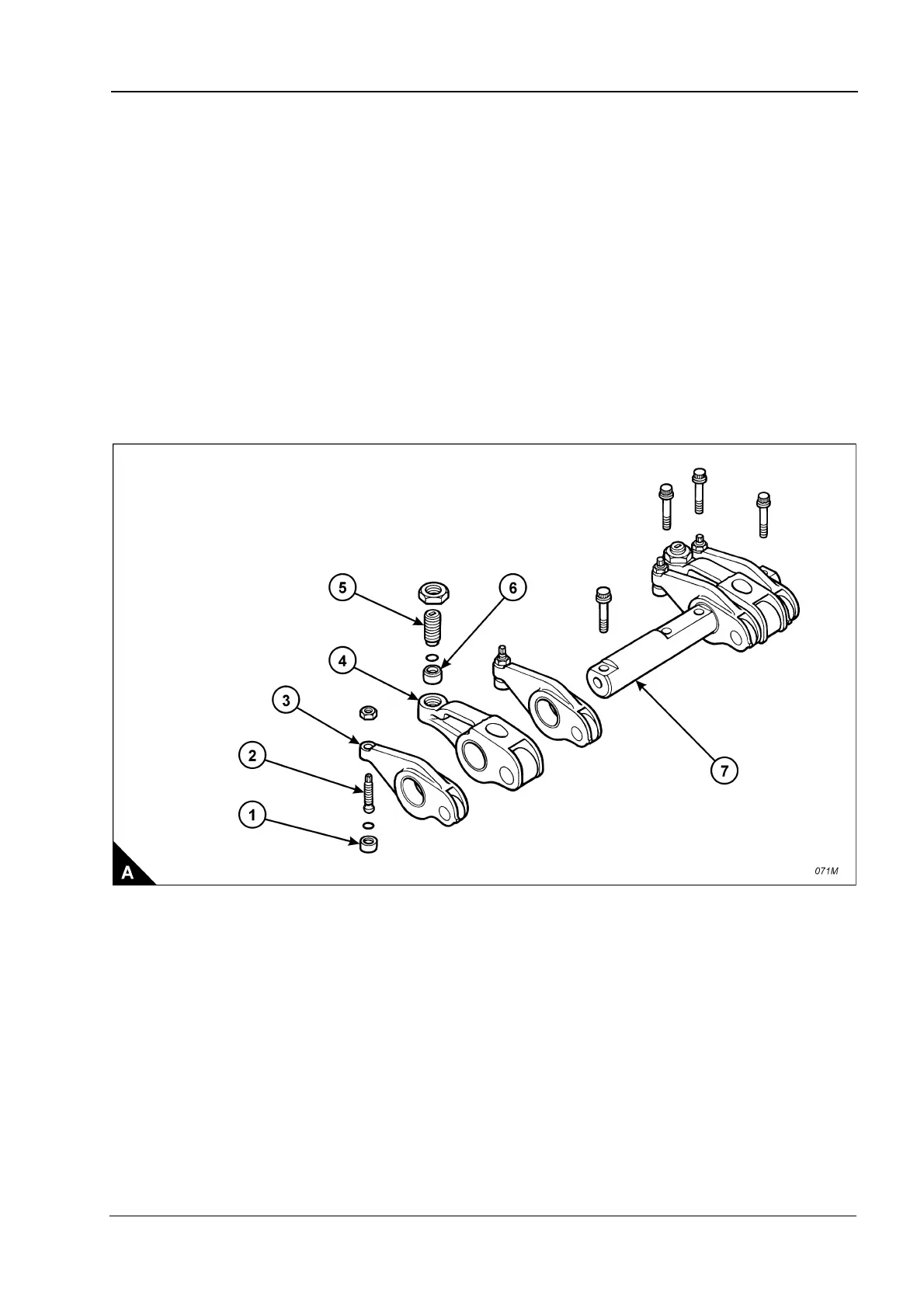 5

6

4

3

2

1

7

A

071M