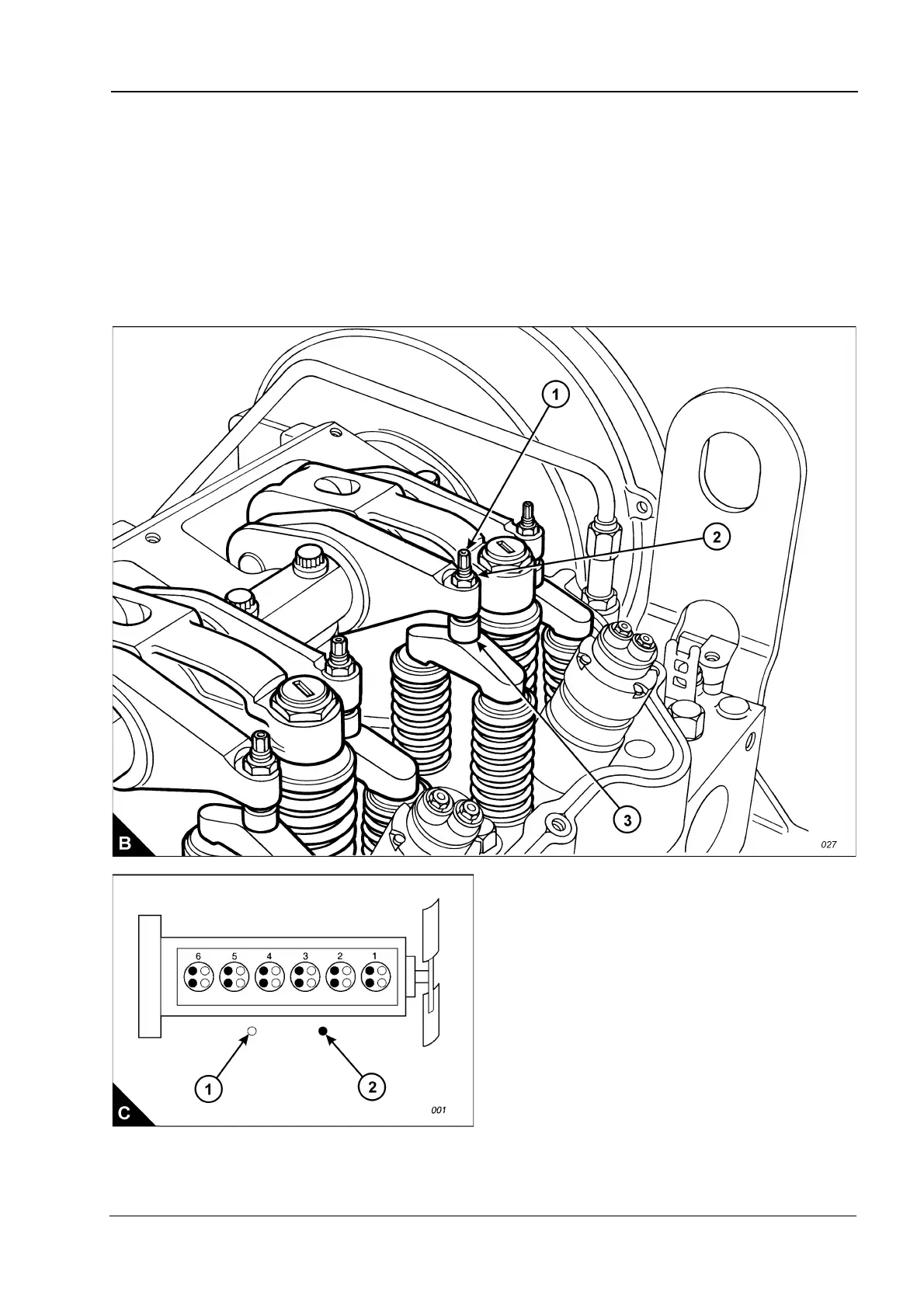 1
2
3
B
027

6 5 4 3 2 1
1
2
C
001