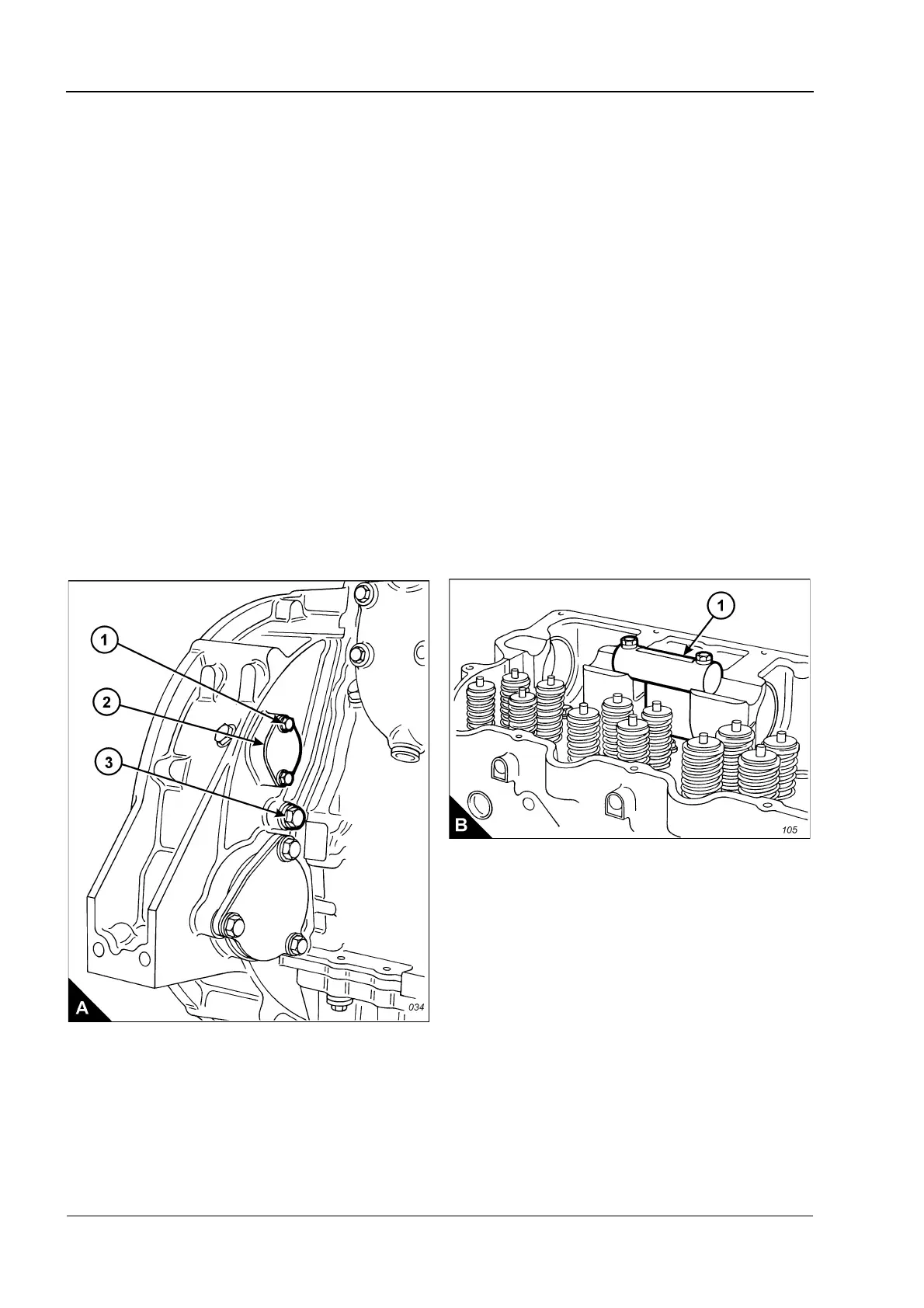 1
2
3
A
034

1
B
105