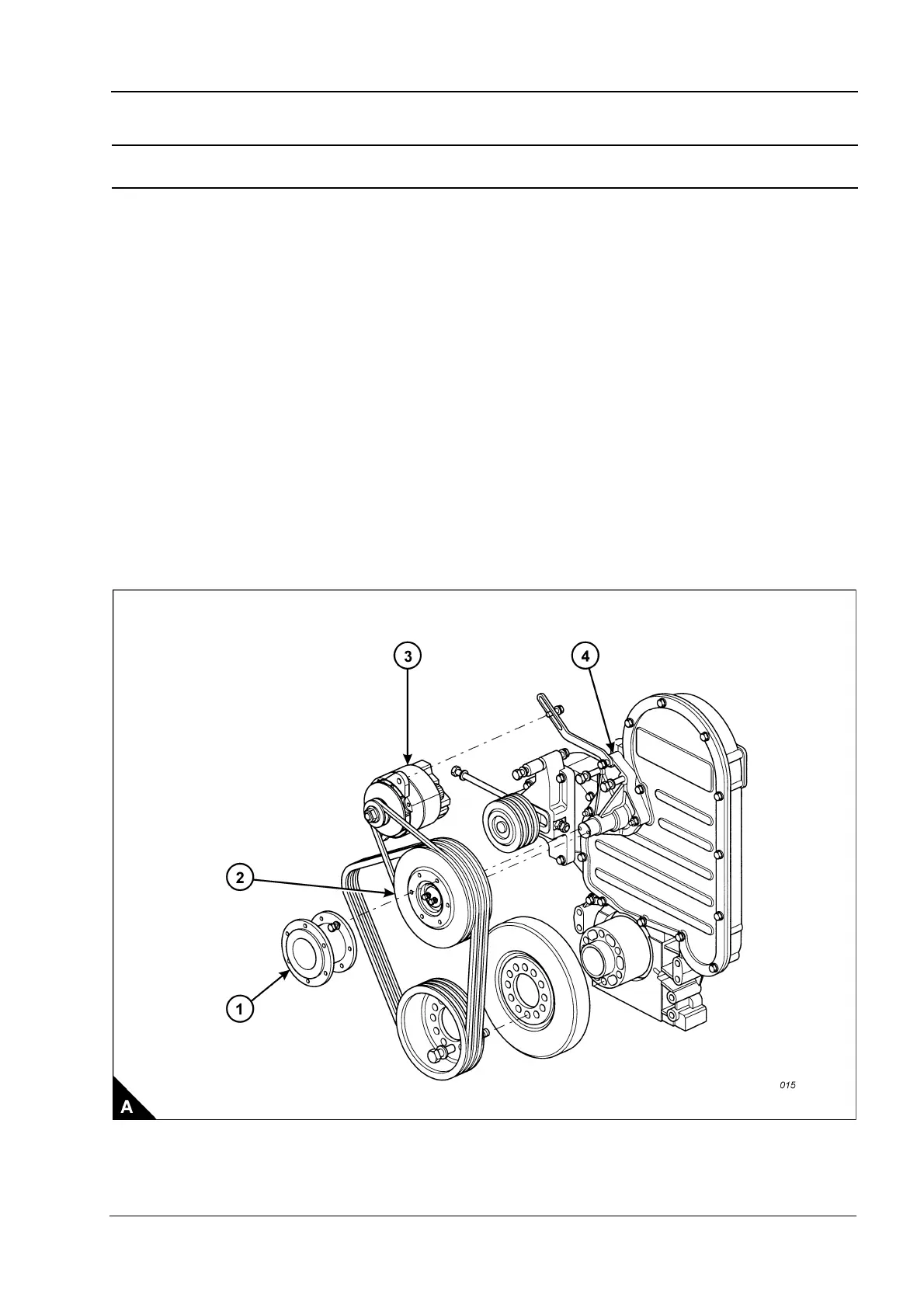 3

4

2

1

015

A