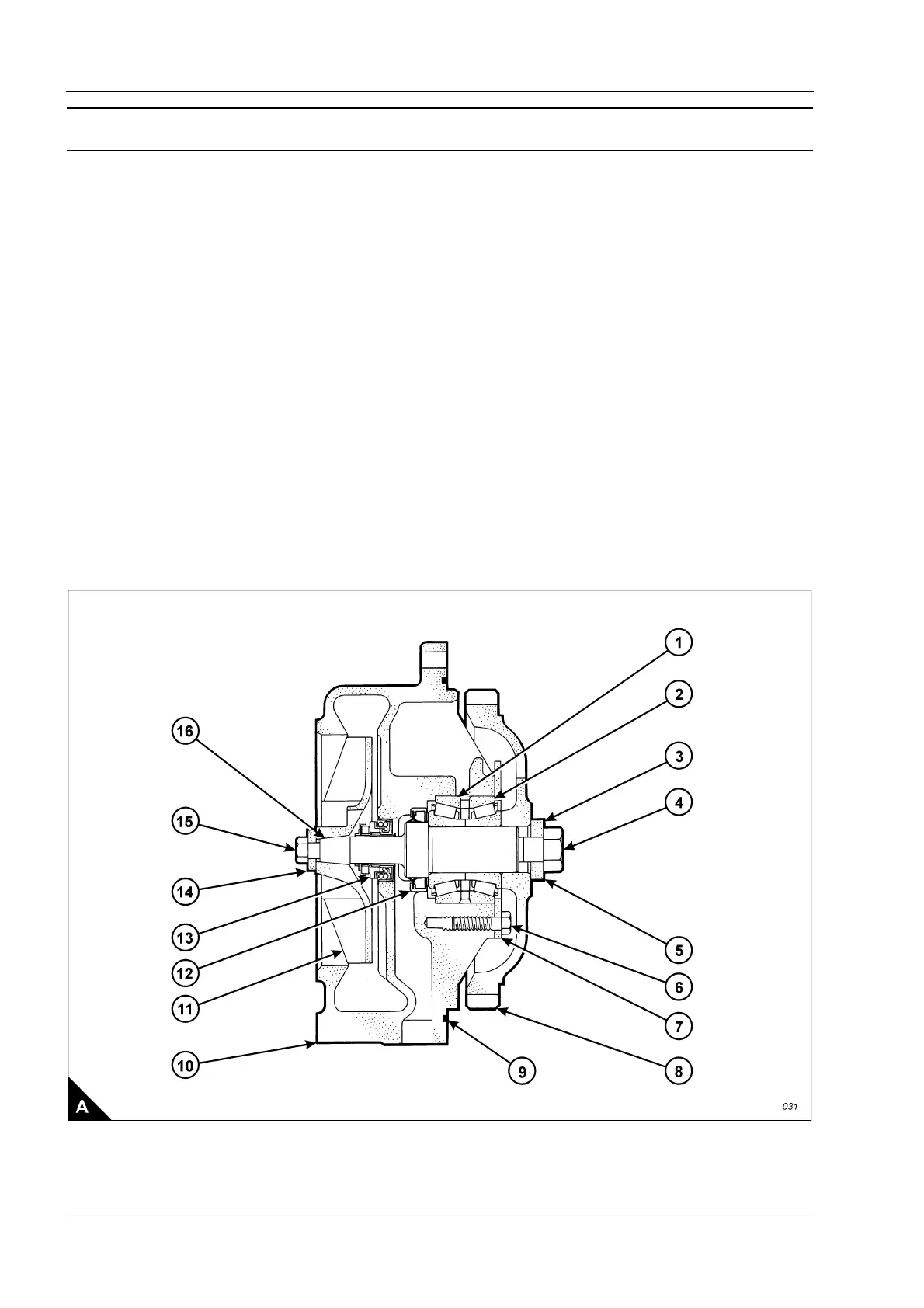 1
2
3
4
5
6
7
8
9
10
11
12
13
14
15
16
A
031