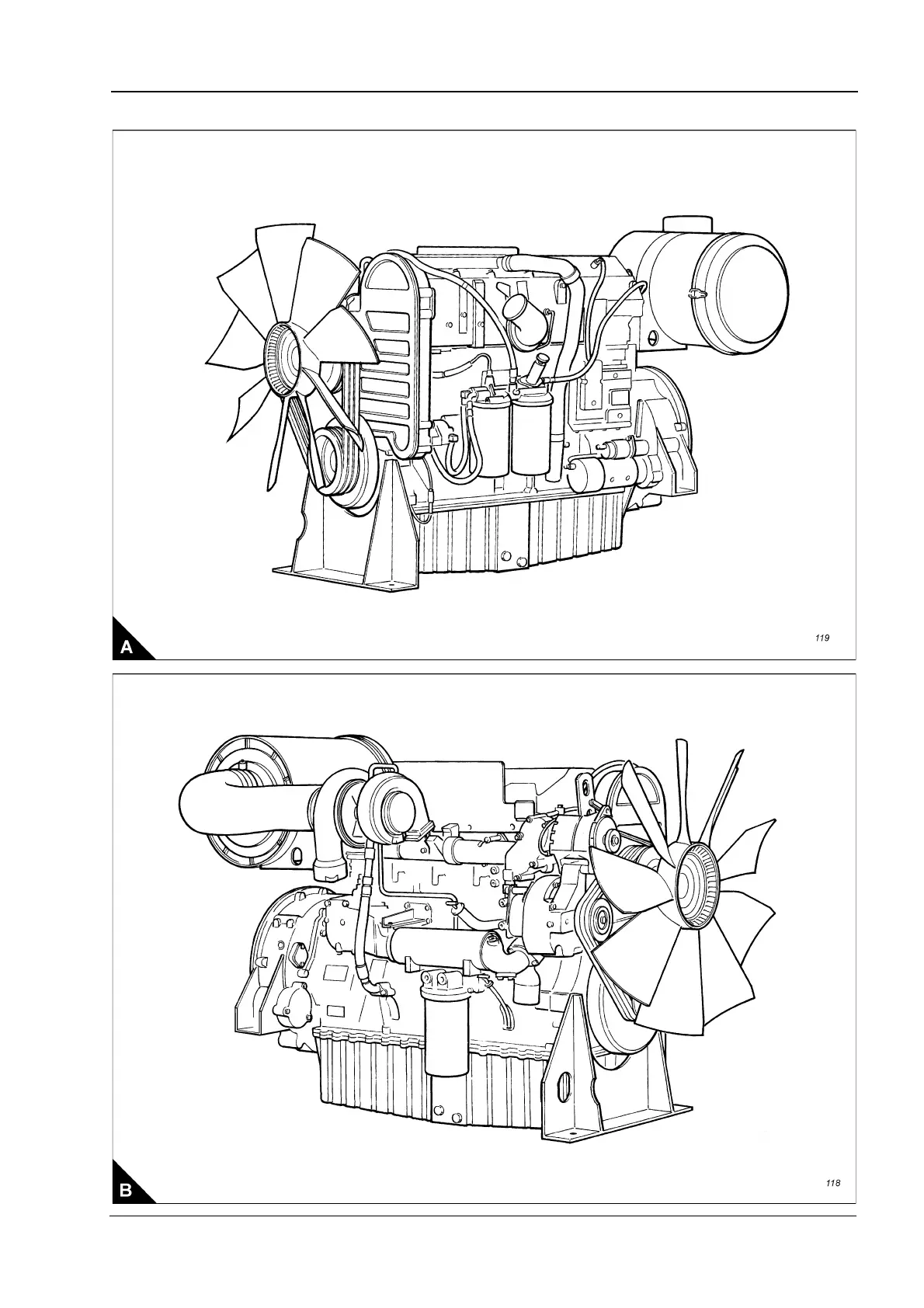 A

119

B

118