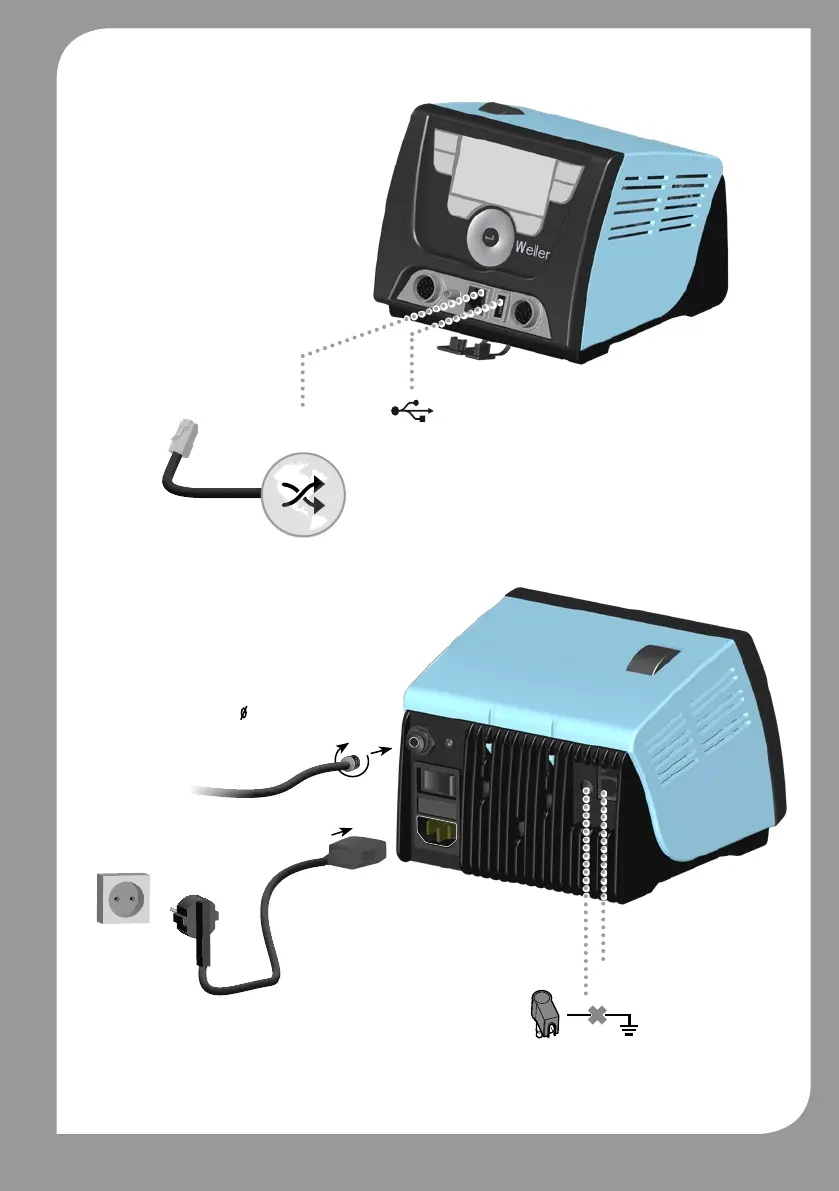 Weller

ø