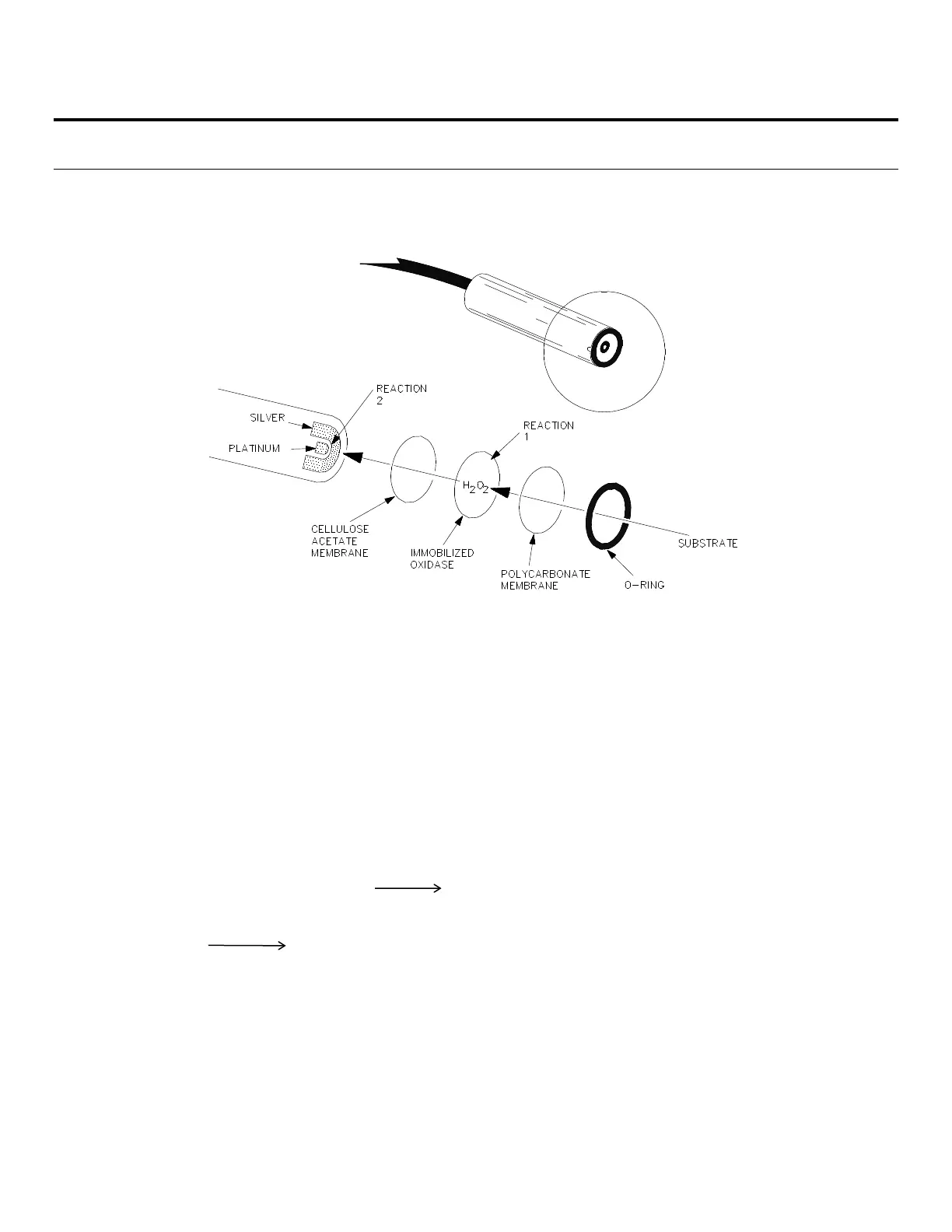 REACTION 2

SILVER

PLATINUM

REACTION 1

$H_2O_2$

CELLULOSE ACETATE MEMBRANE

IMMOBILIZED OXIDASE

POLYCARBONATE MEMBRANE

O-RING

SUBSTRATE