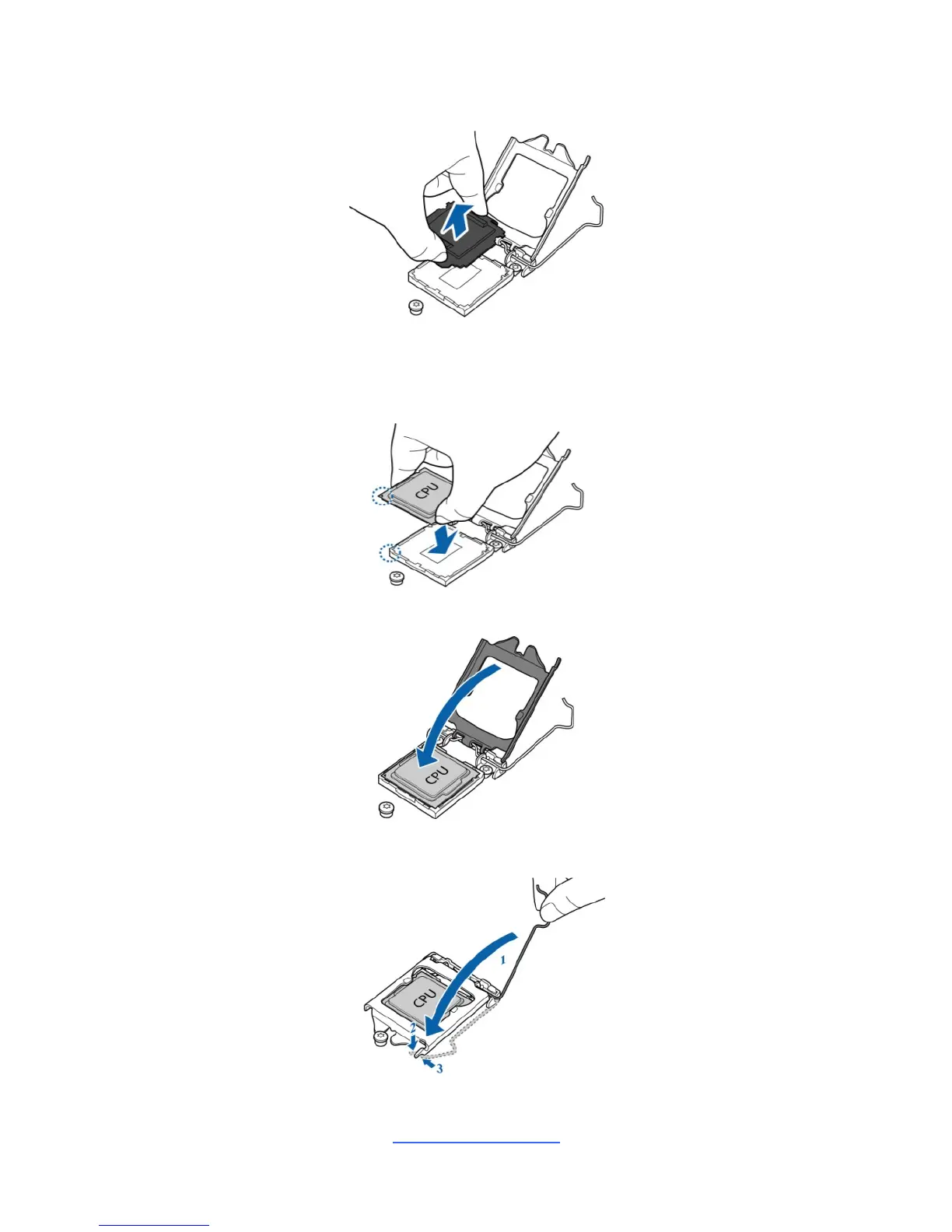 CPU

CPU

CPU

1

2

3