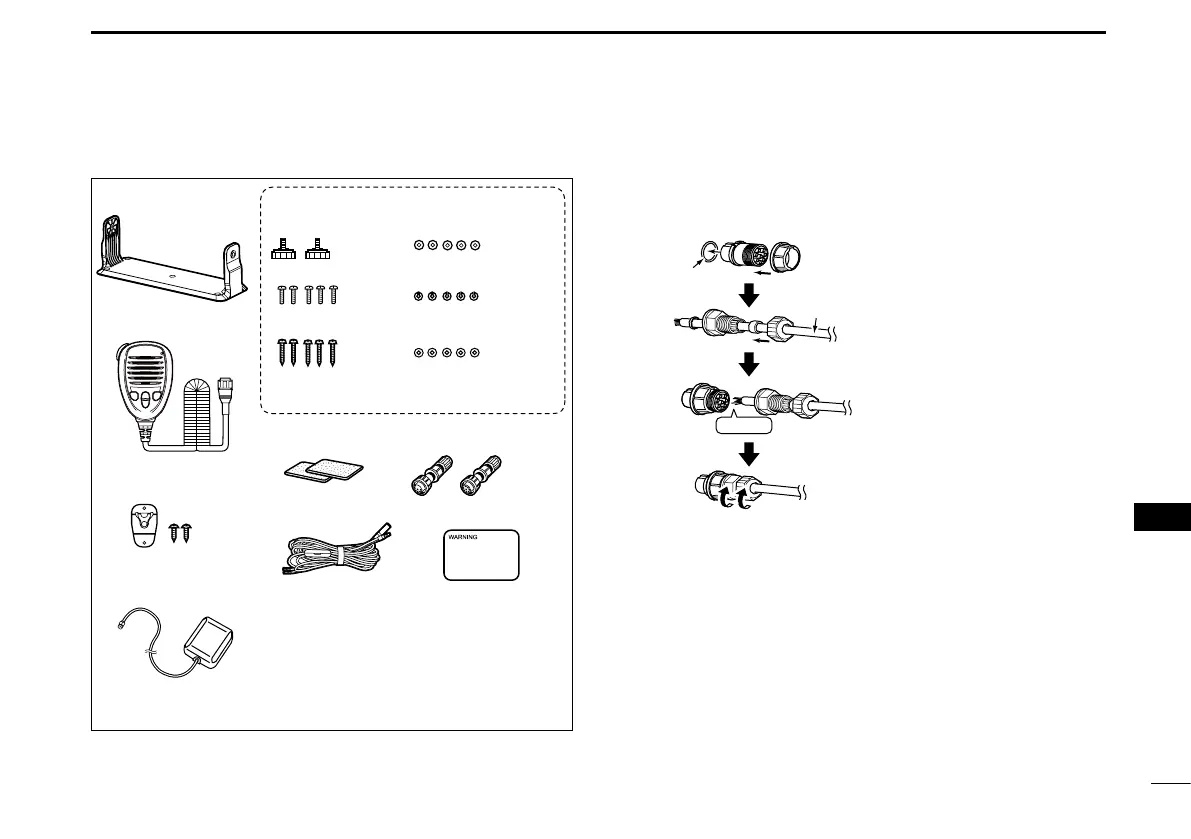 WARNING