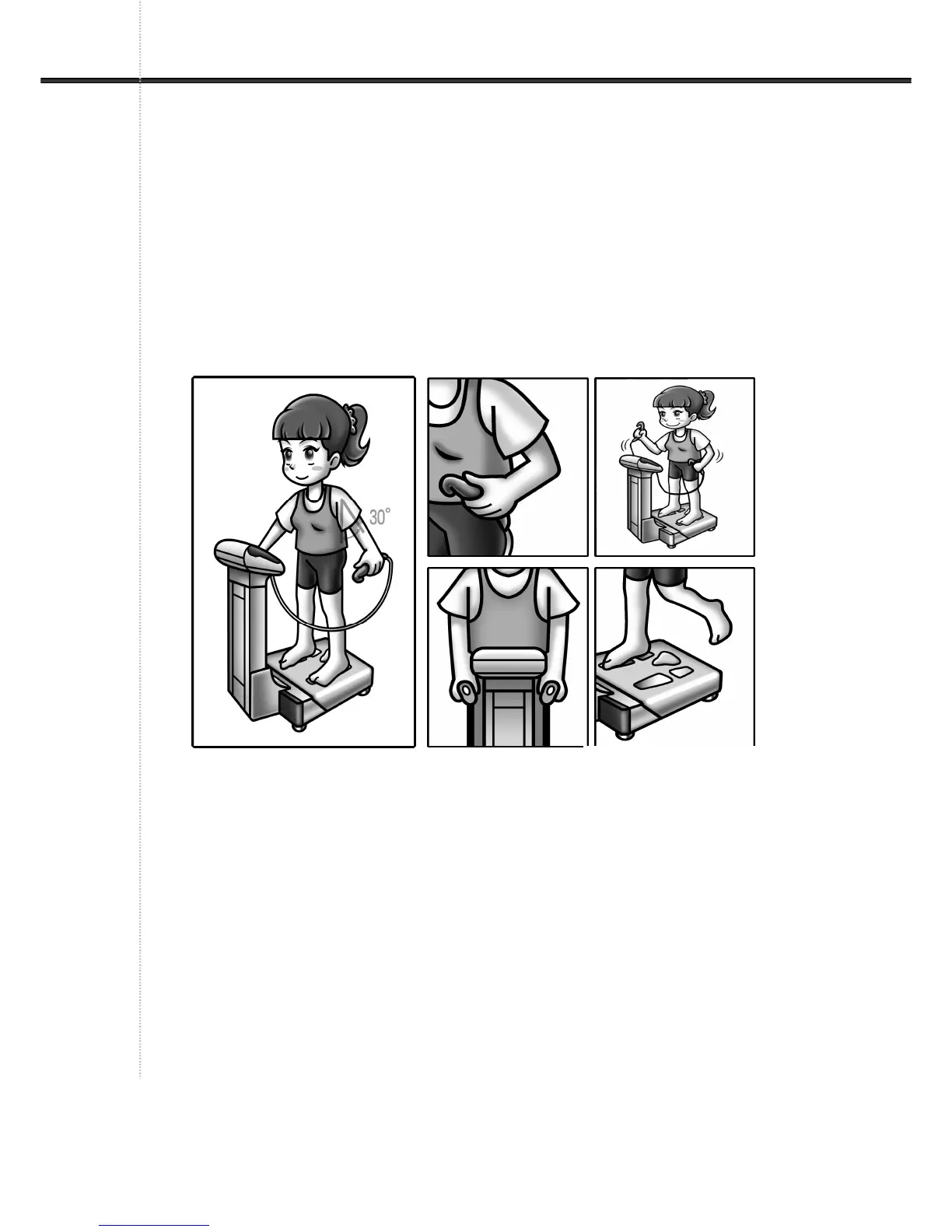 30°