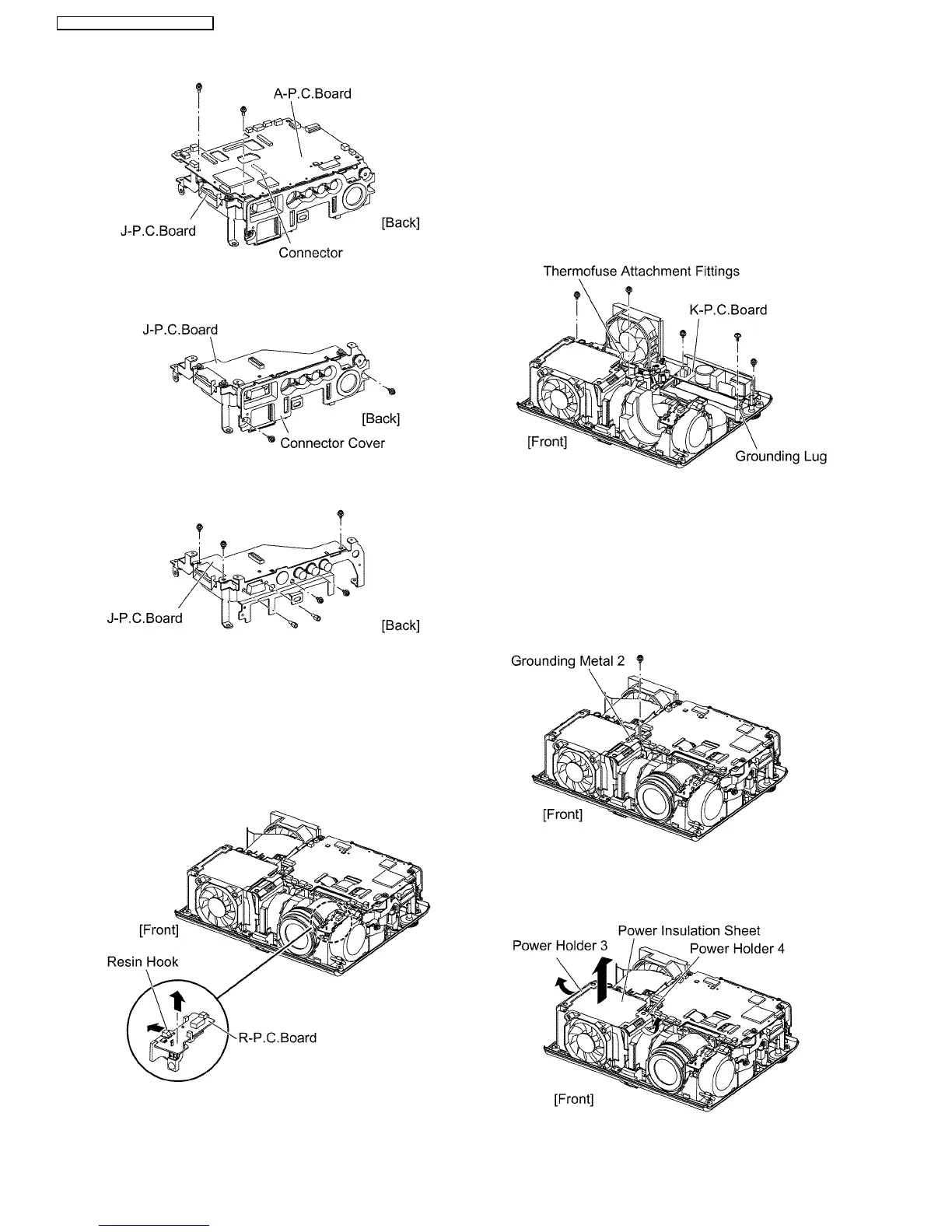 A-P.C.Board

J-P.C.Board

[Back]

Connector

J-P.C.Board

[Back]

Connector Cover

J-P.C.Board

[Back]

[Front]

Resin Hook

R-P.C.Board

Thermofuse Attachment Fittings

K-P.C.Board

[Front]

Grounding Lug

Grounding Metal 2

[Front]

Power Insulation Sheet

Power Holder 3

Power Holder 4

[Front]