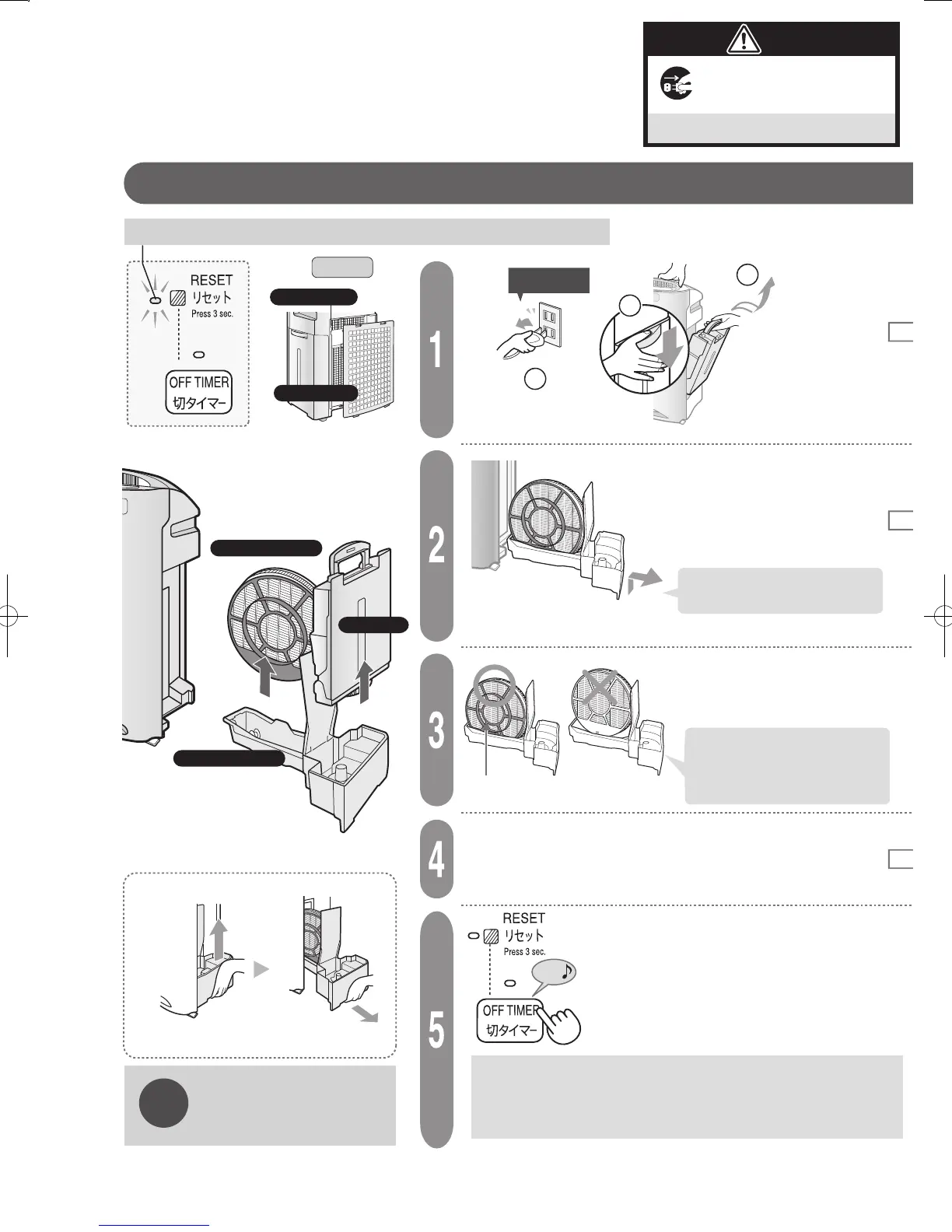 RESET
リセット
Press 3 sec.

OFF TIMER
切タイマー

1

2

3

4

5

RESET
リセット
Press 3 sec.

OFF TIMER
切タイマー