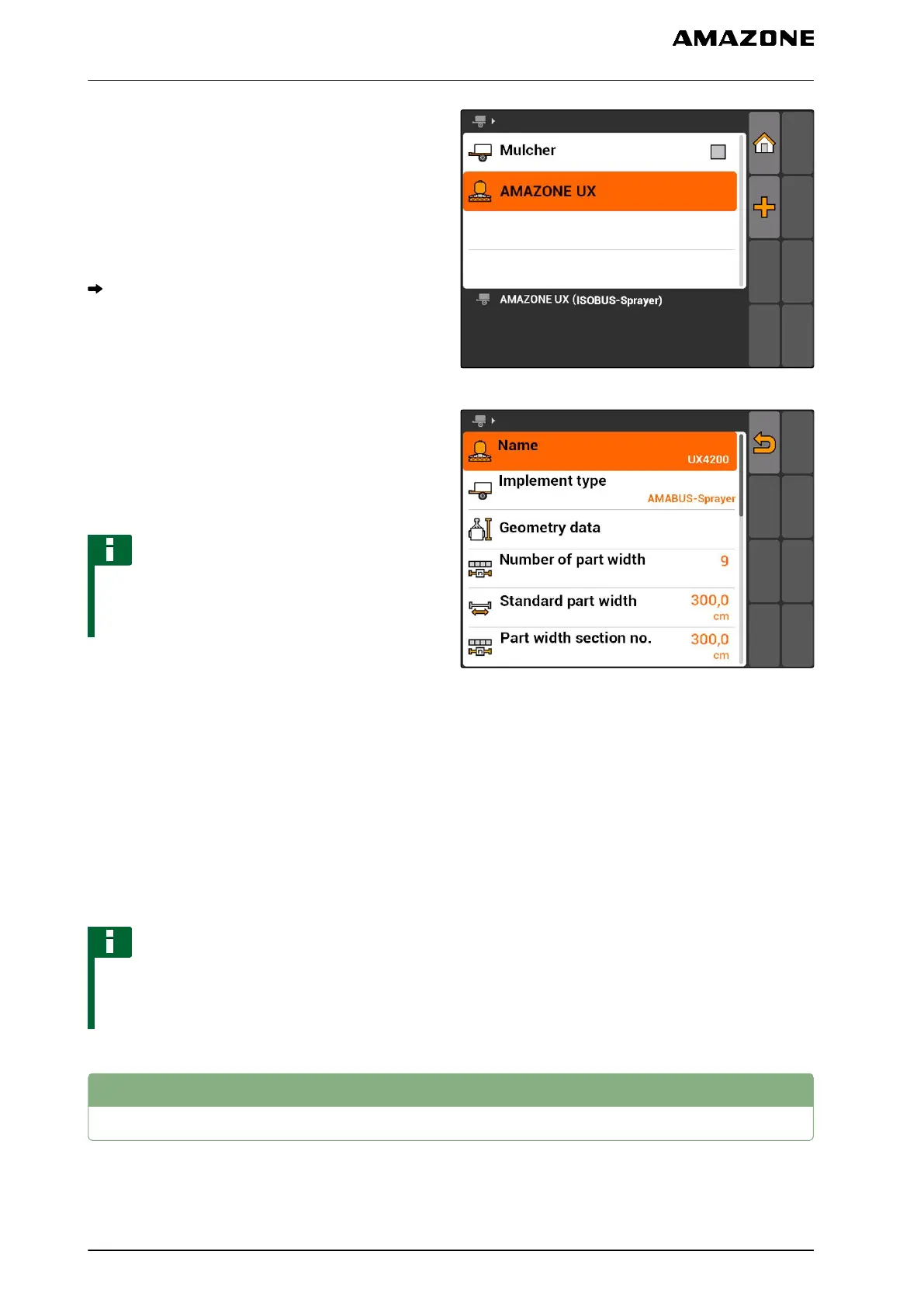 AMAZONE

Mulcher

AMAZONE UX

AMAZONE UX (ISOBUS-Sprayer)

Name
UX4200

Implement type
AMABUS-Sprayer

Geometry data

Number of part width 9

Standard part width 300,0 cm

Part width section no. 300,0 cm