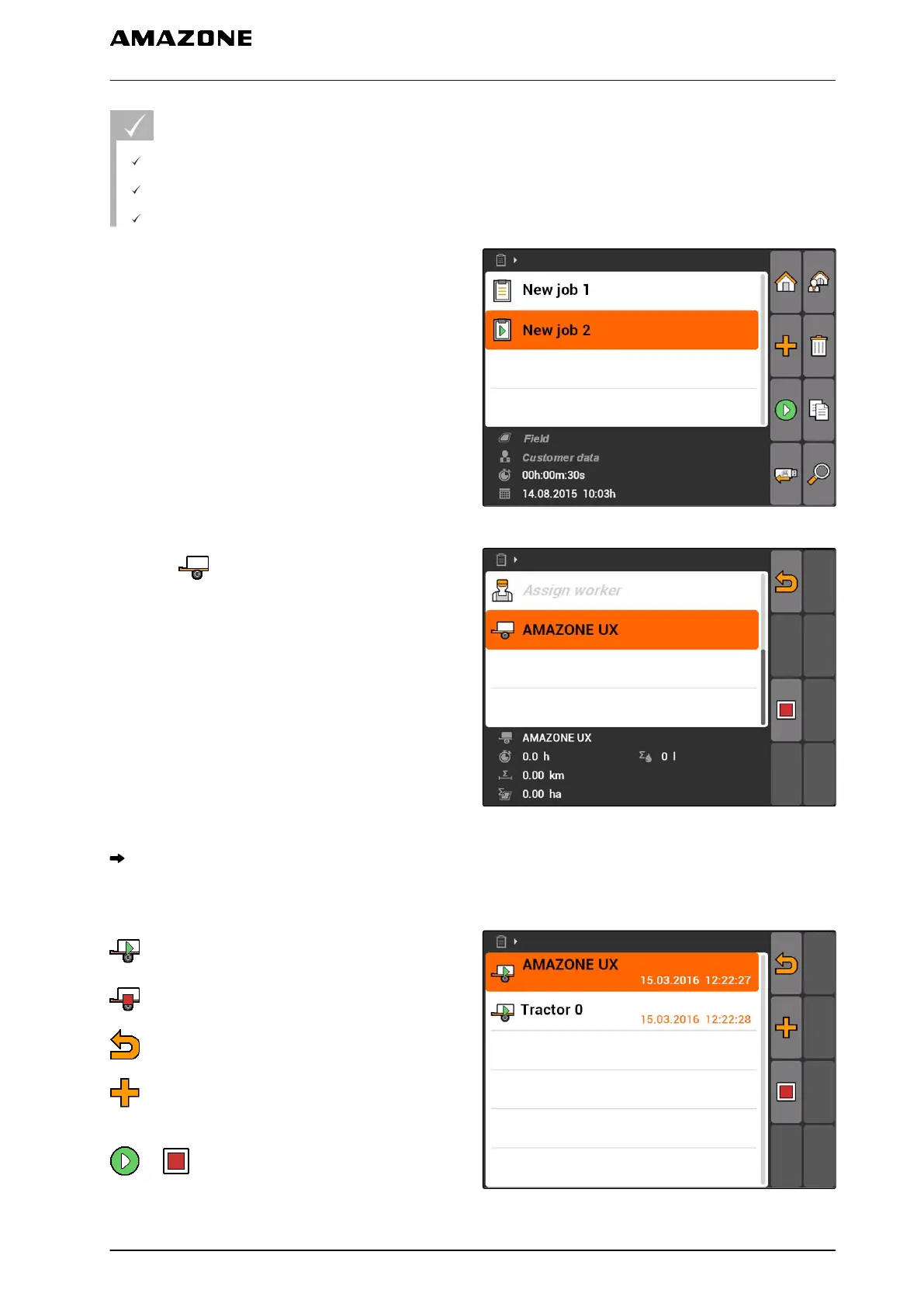 AMAZONE

New job 1

New job 2

Field

Customer data

00h:00m:30s

14.08.2015 10:03h

Assign worker

AMAZONE UX

AMAZONE UX

0.0 h

0 l

0.00 km

0.00 ha

AMAZONE UX

15.03.2016 12:22:27

Tractor 0

15.03.2016 12:22:28