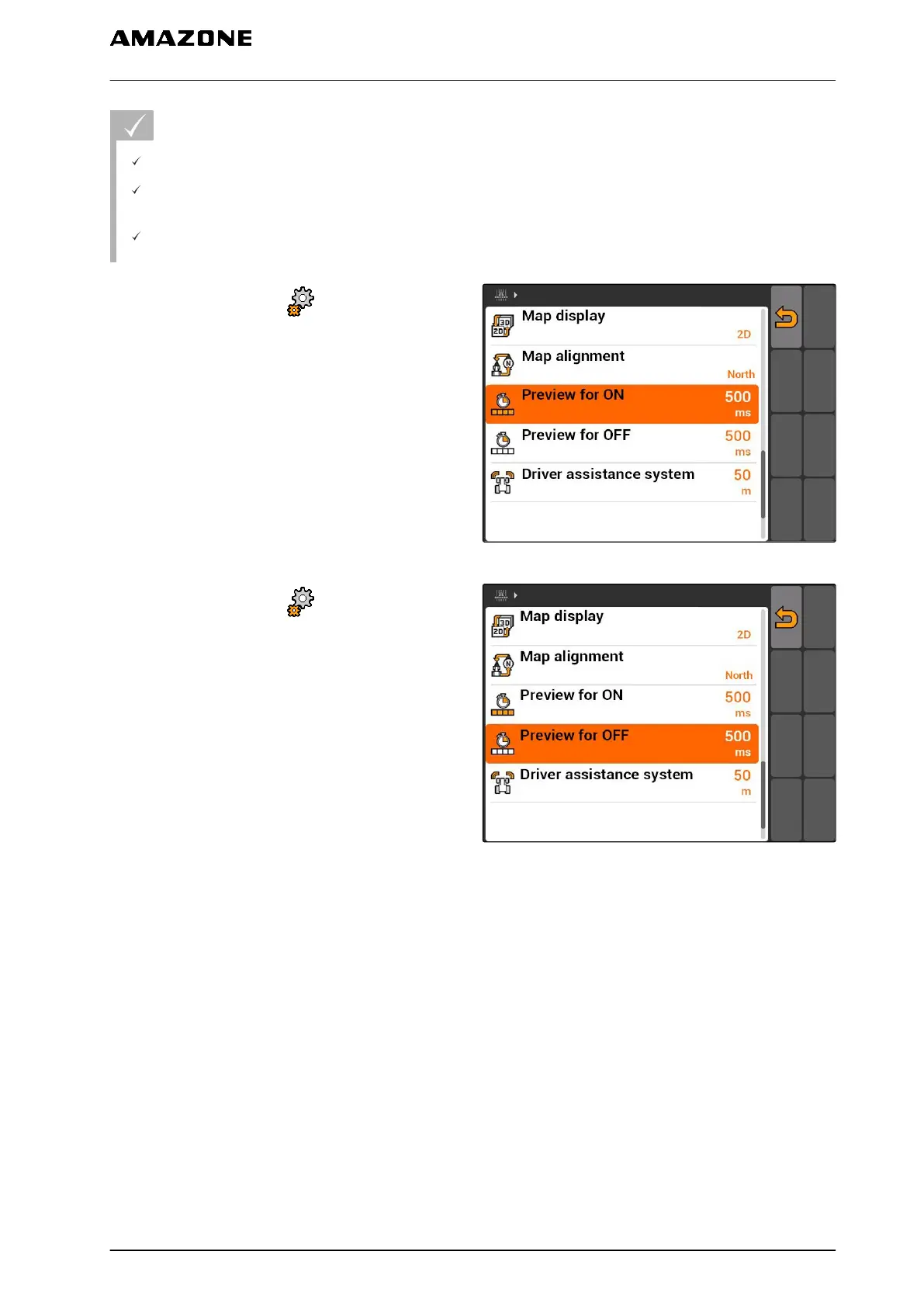 AMAZONE

Map display
2D
Map alignment
North
Preview for ON
500
ms
Preview for OFF
500
ms
Driver assistance system
50
m

Map display
2D
Map alignment
North
Preview for ON
500
ms
Preview for OFF
500
ms
Driver assistance system
50
m