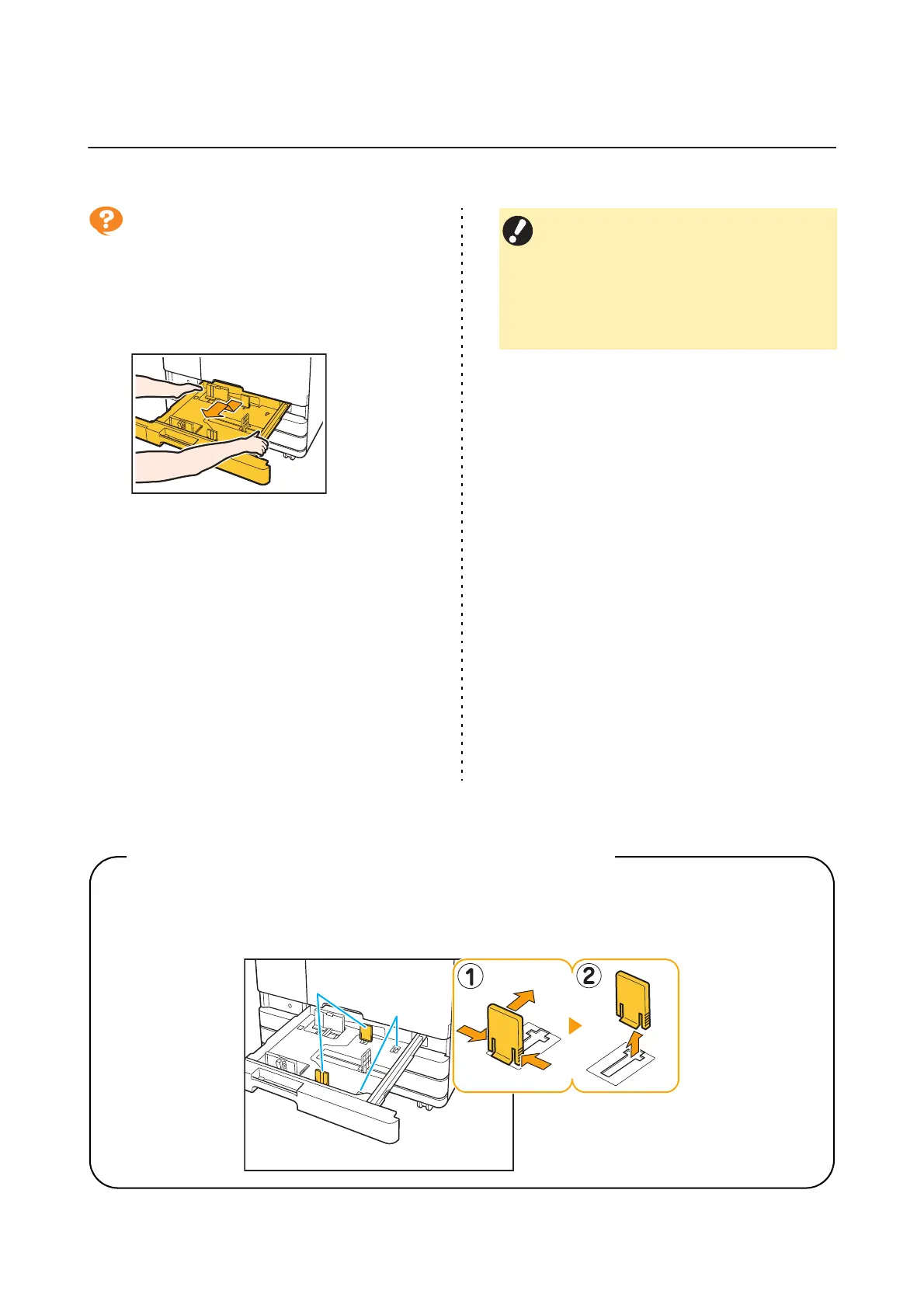 1

2