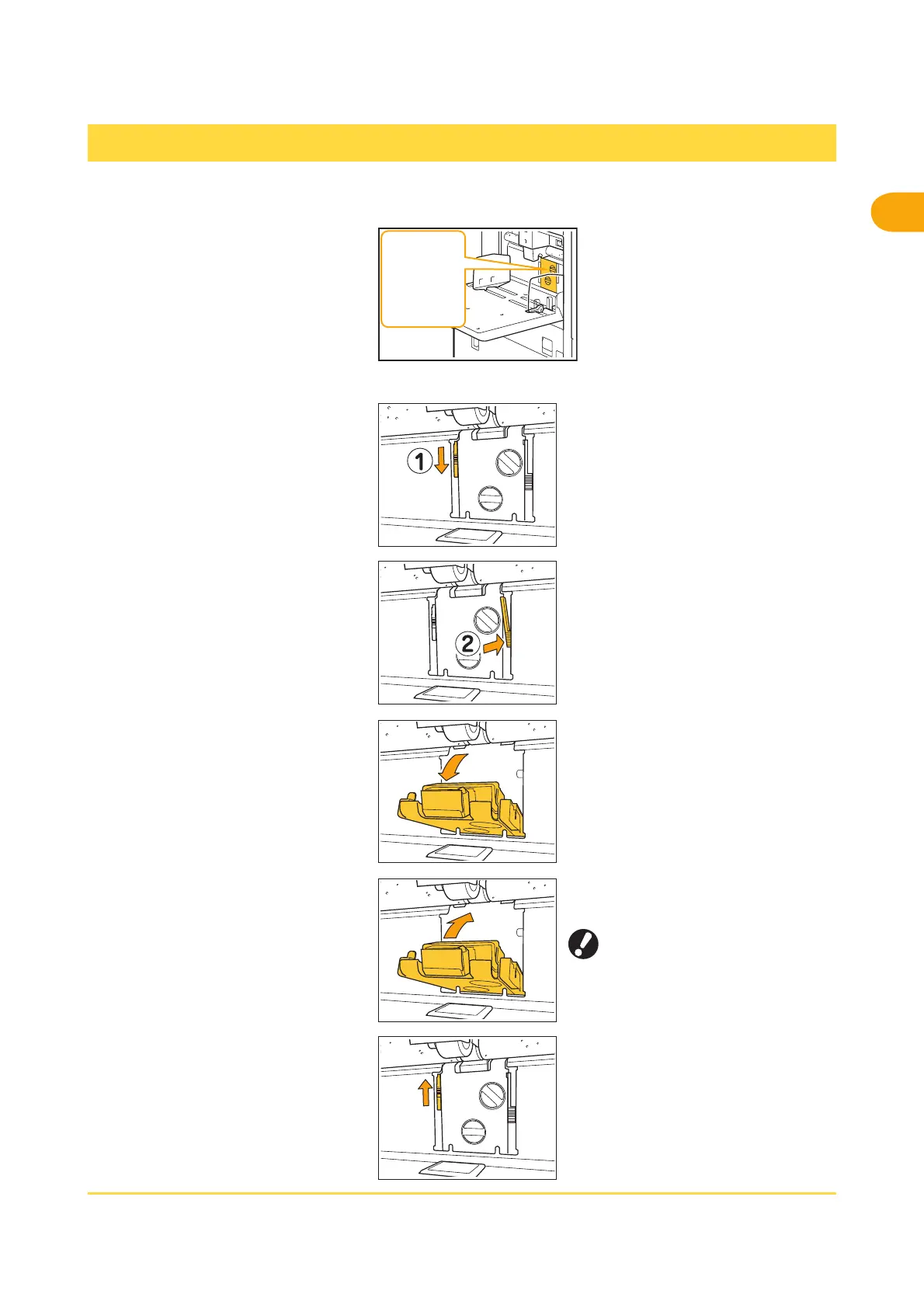 1

2