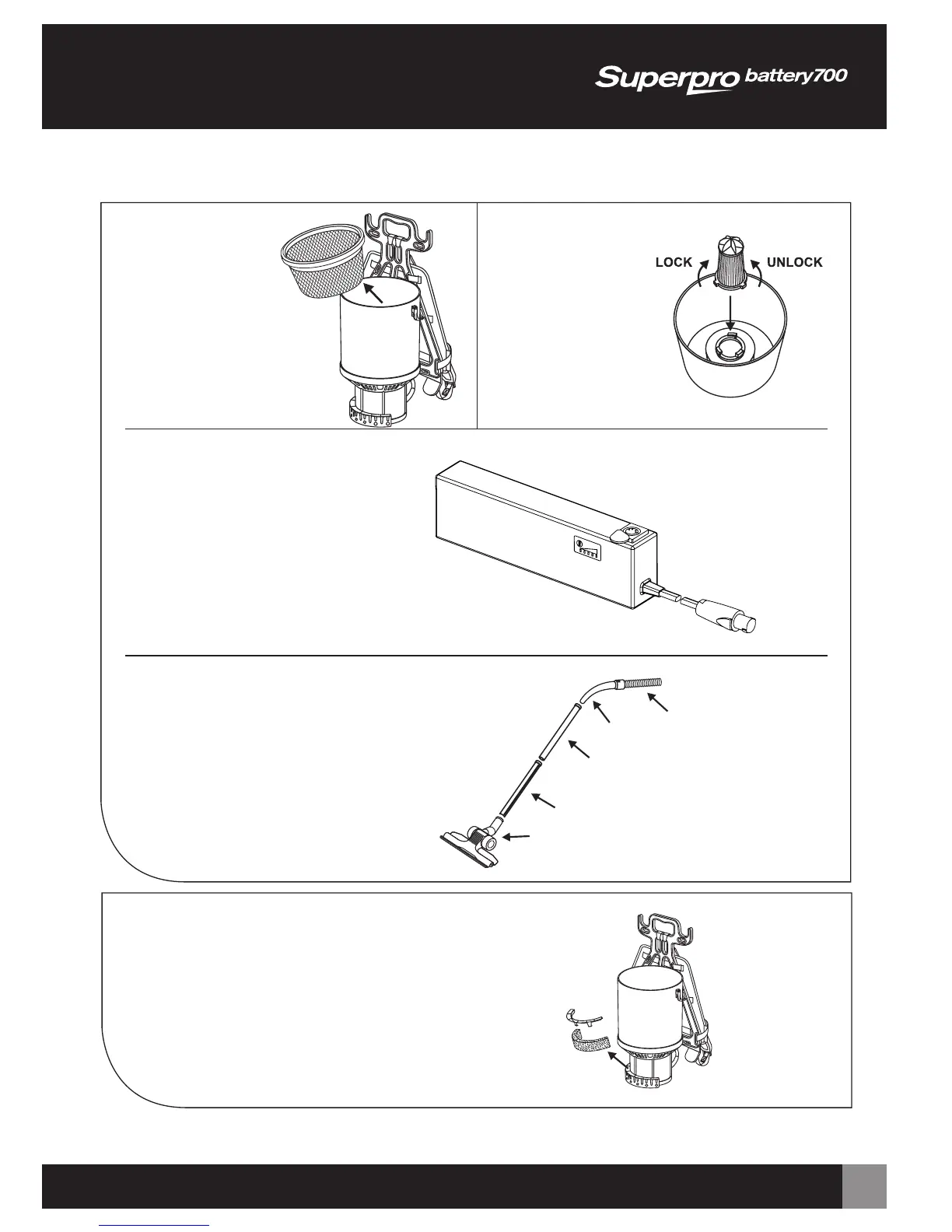 Superpro battery700

LOCK UNLOCK