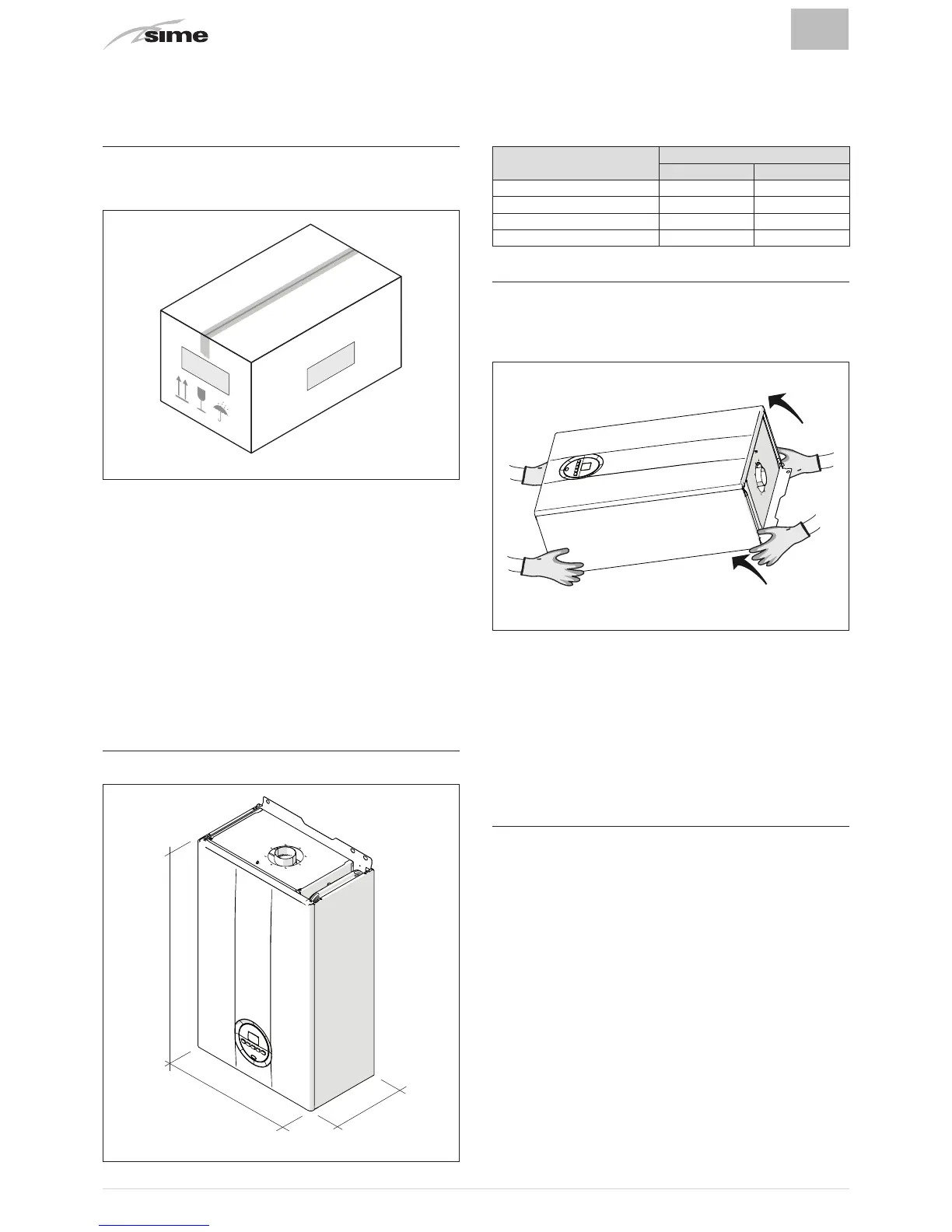 sime