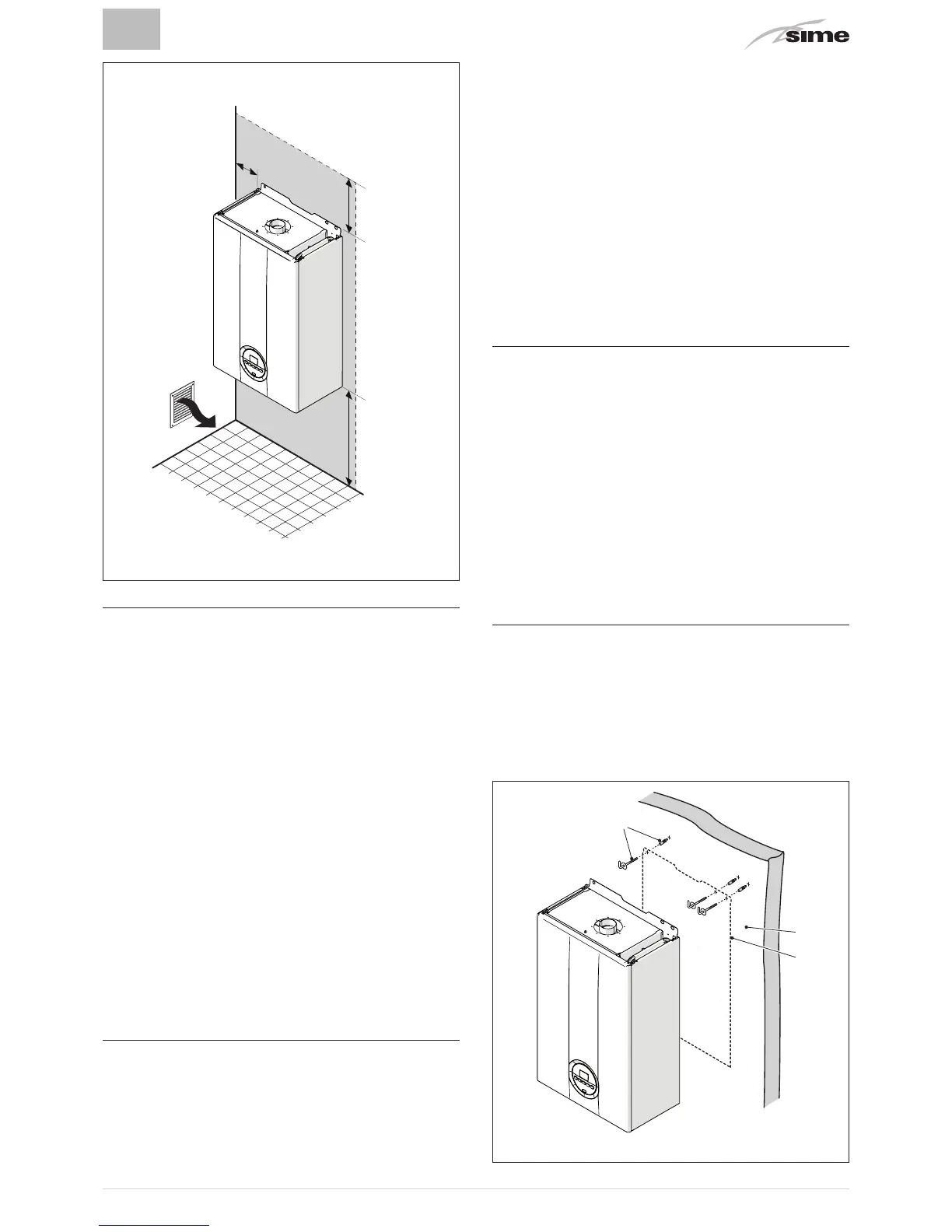 sime