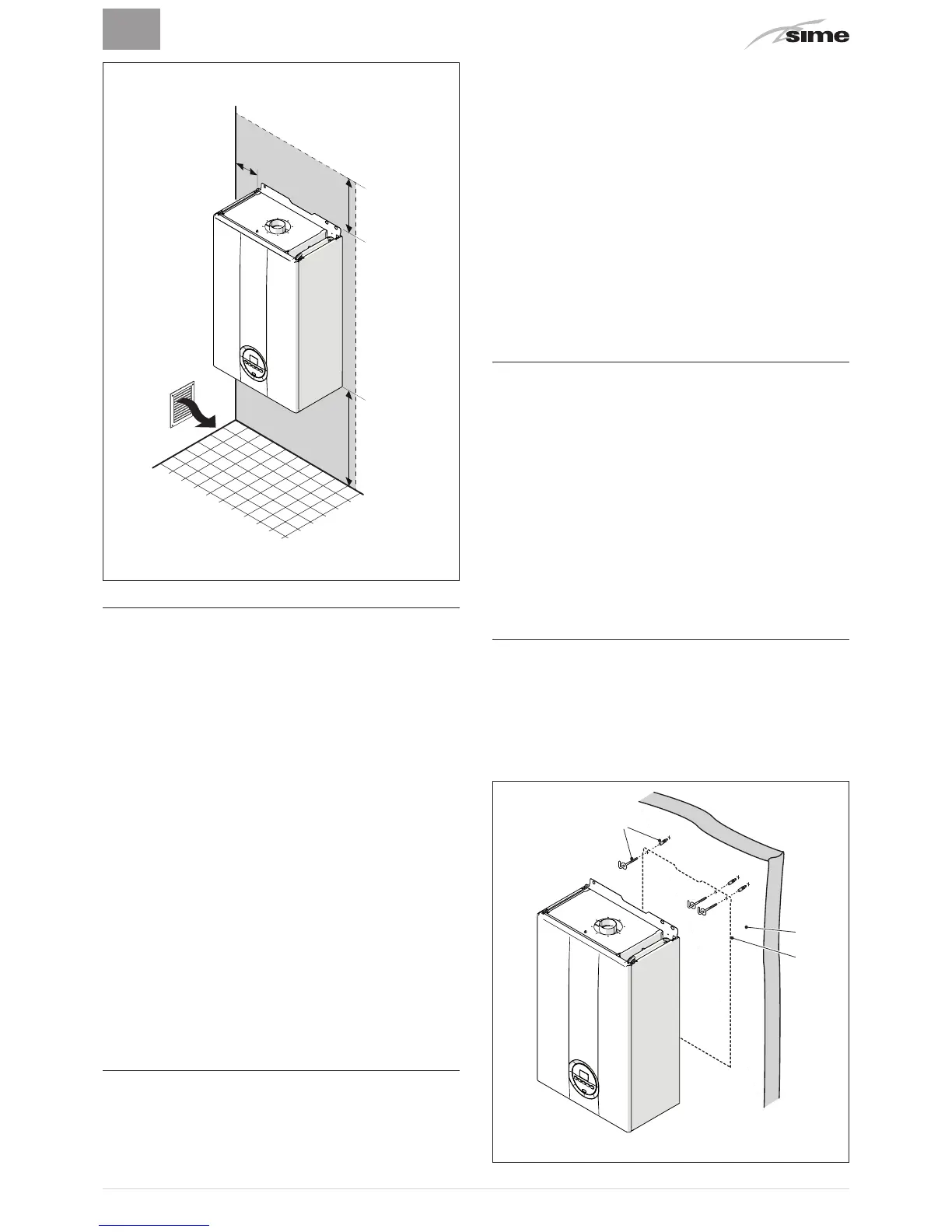 sime