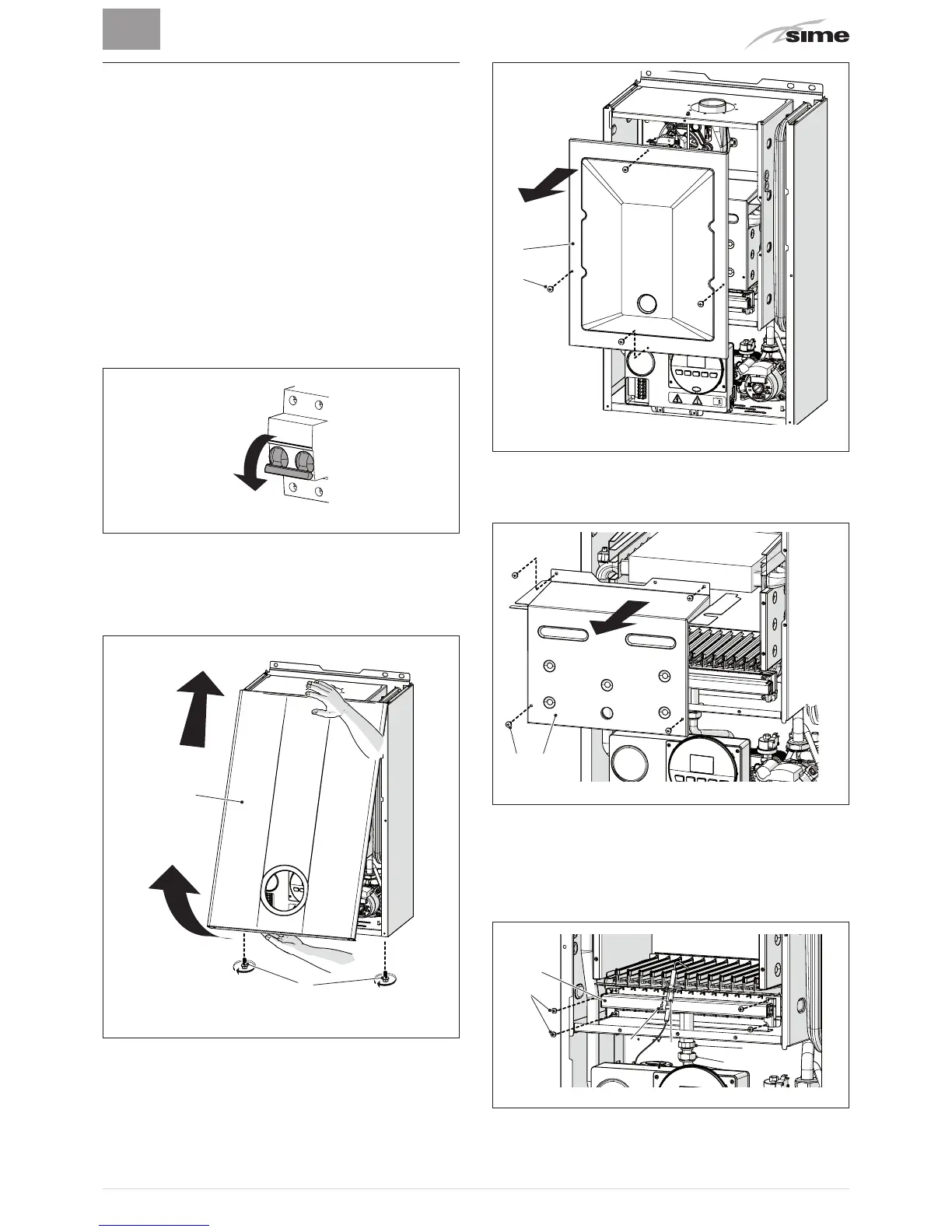 sime