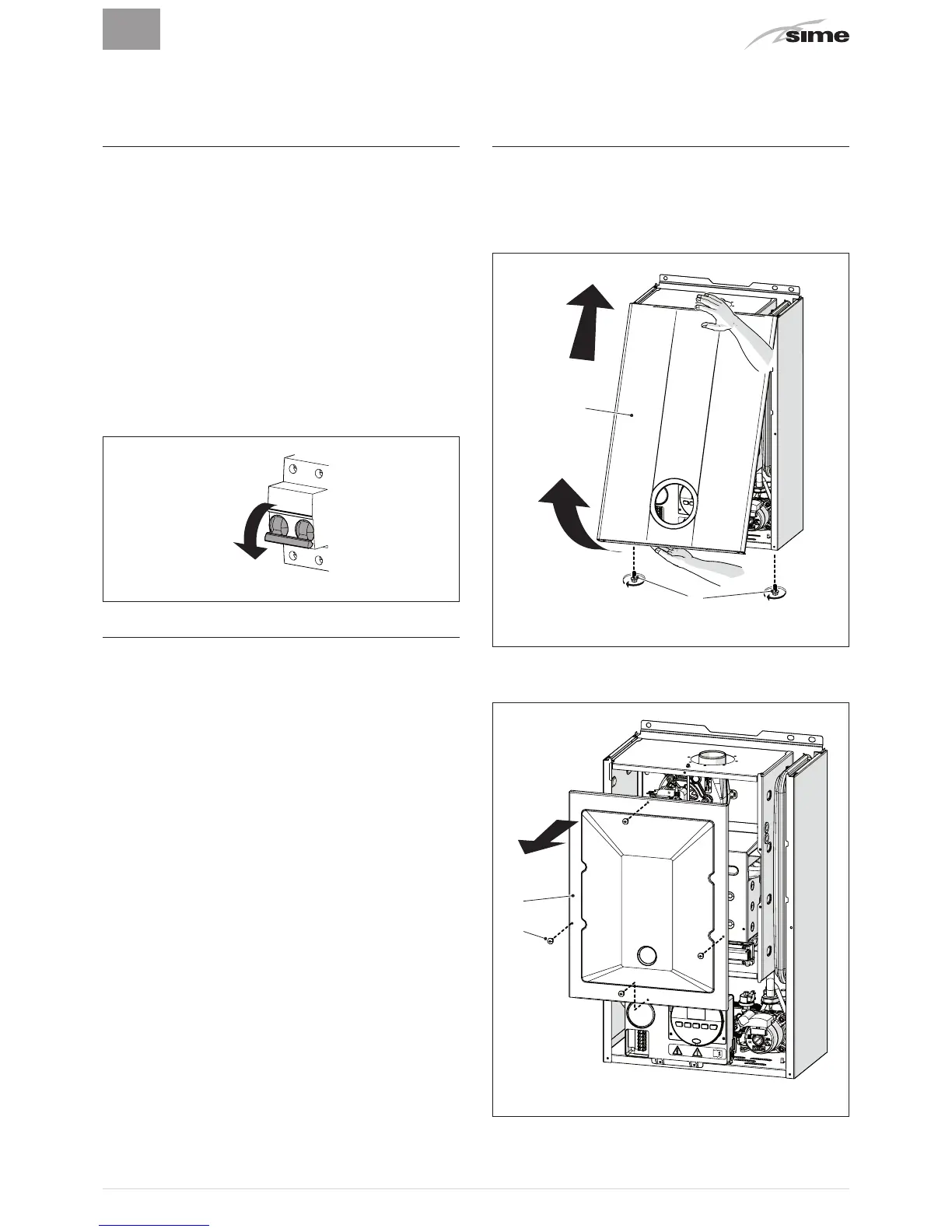 sime