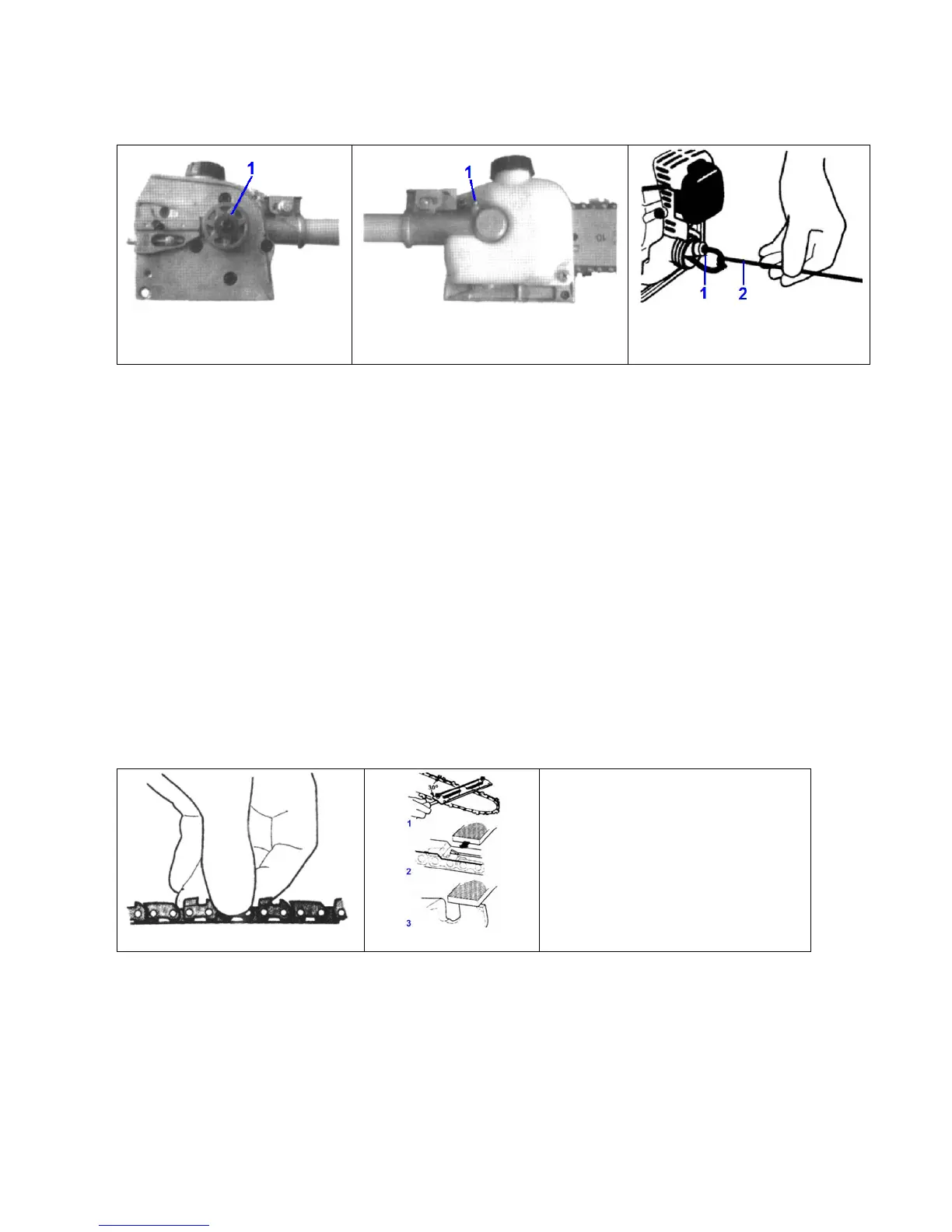 1

1

10

1 2

30°

1

2

3