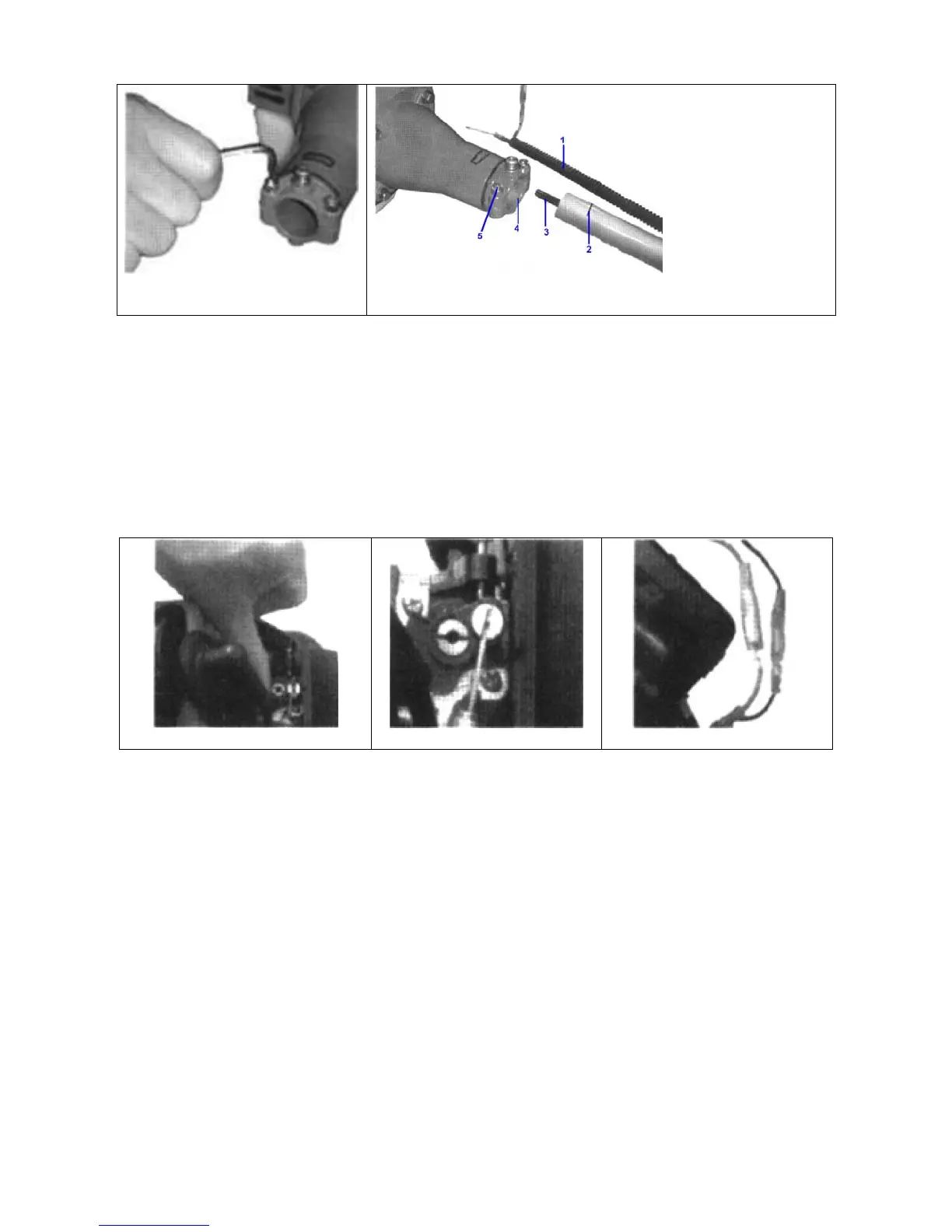 1
5
4
3
2