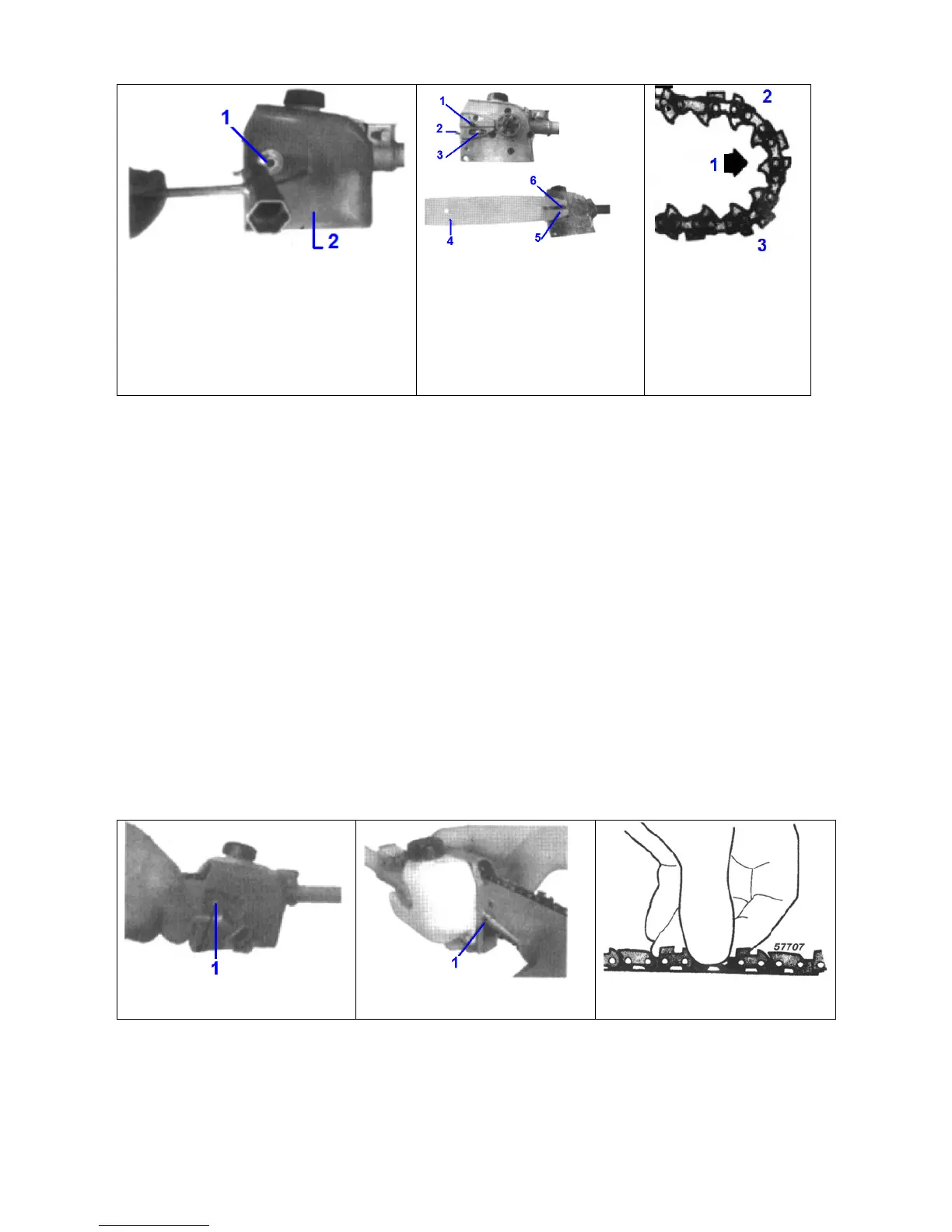 1

2

1
2
3
6
4
5

2
1
3

1

1

57707