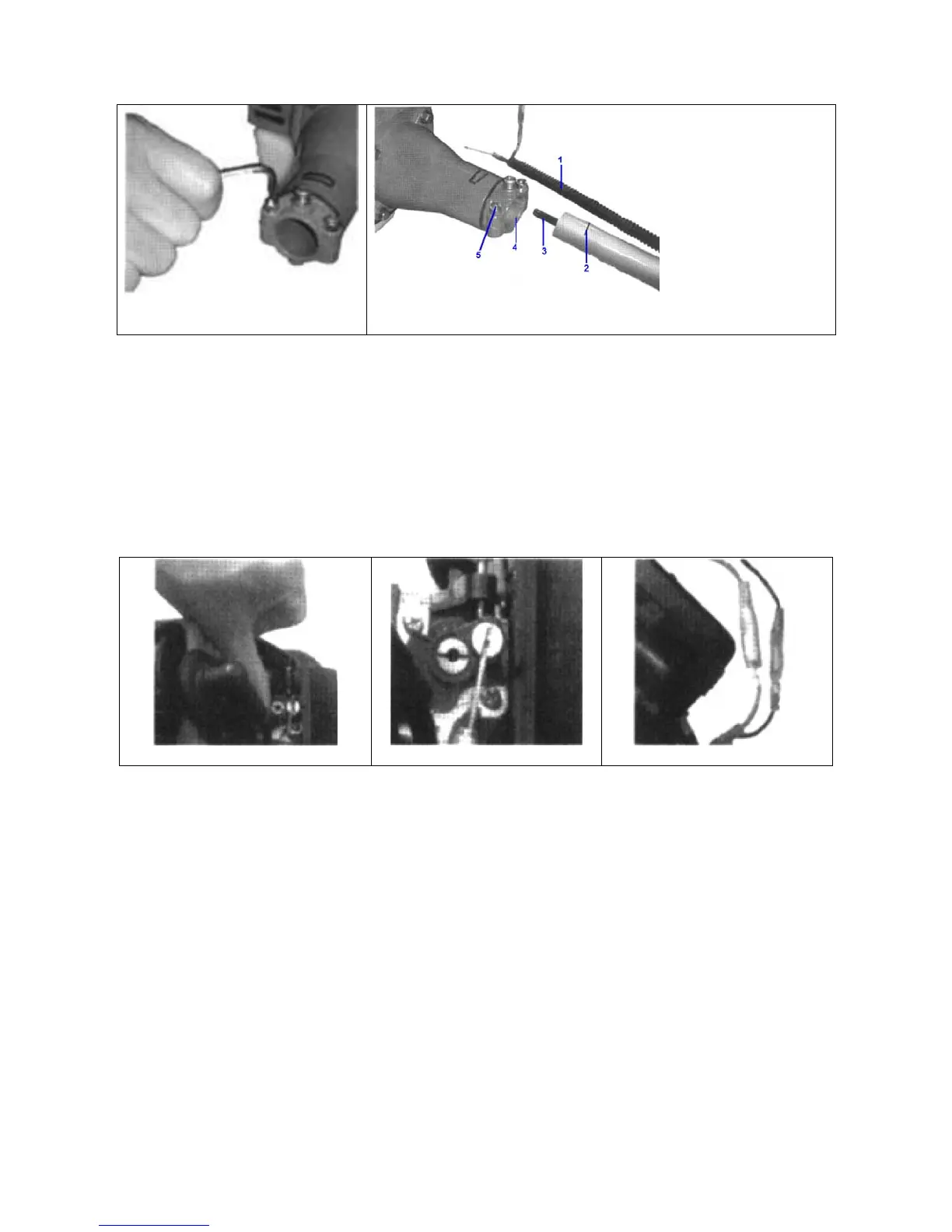 1
5
4
3
2