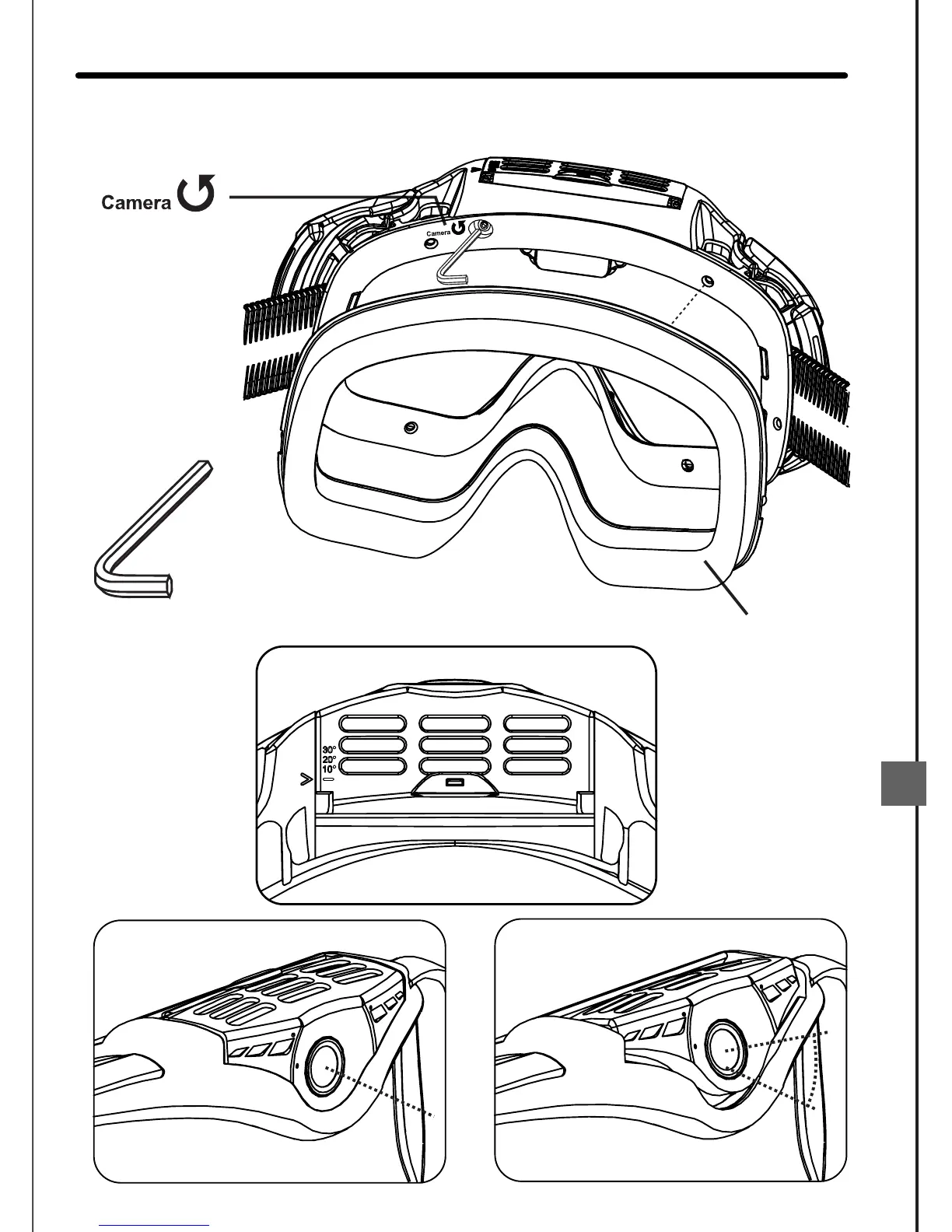 Camera

Camera

30°
20°
10°