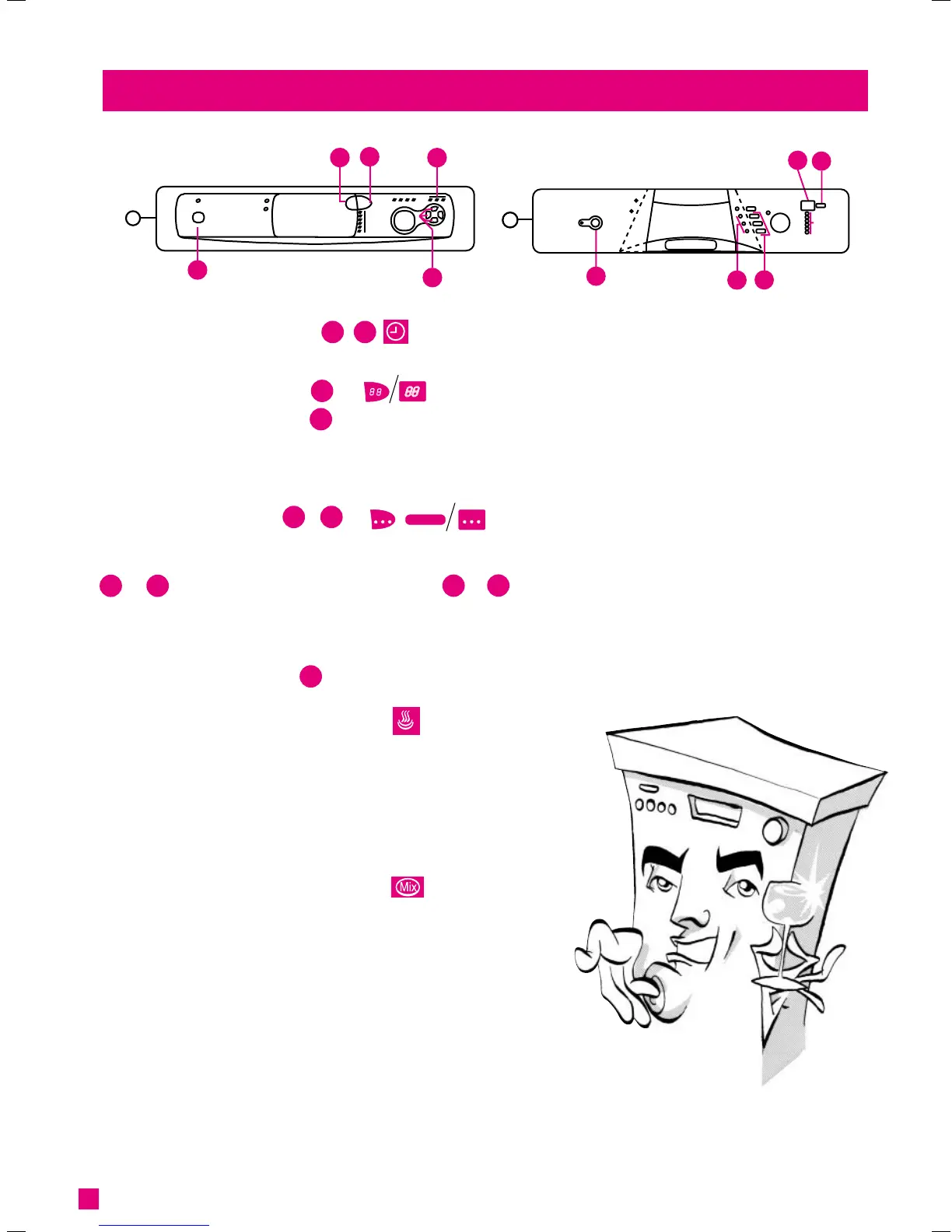 Mix