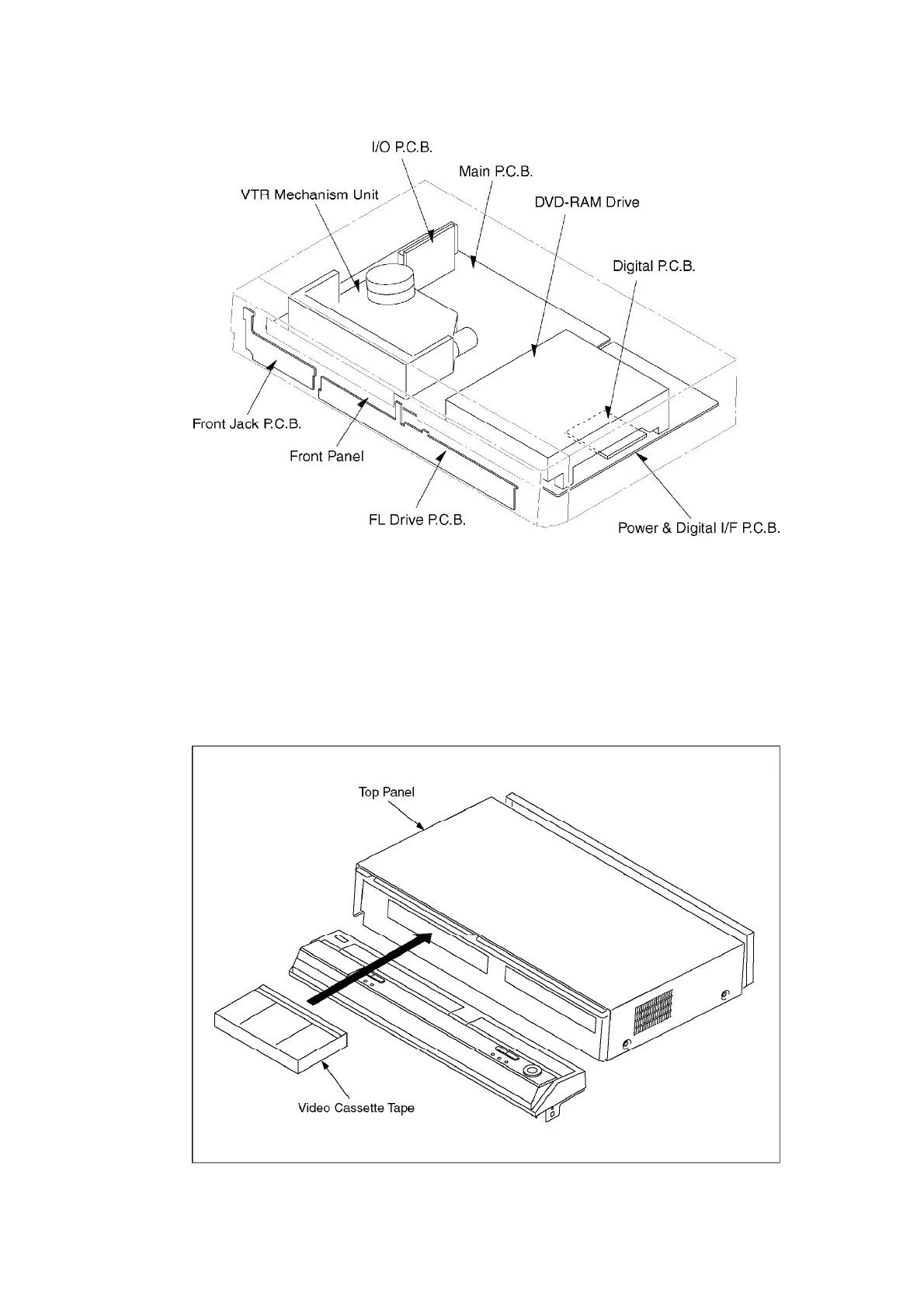 I/O P.C.B.
Main P.C.B.
VTR Mechanism Unit
DVD-RAM Drive
Digital P.C.B.
Front Jack P.C.B.
Front Panel
FL Drive P.C.B.
Power & Digital I/F P.C.B.

Top Panel
Video Cassette Tape