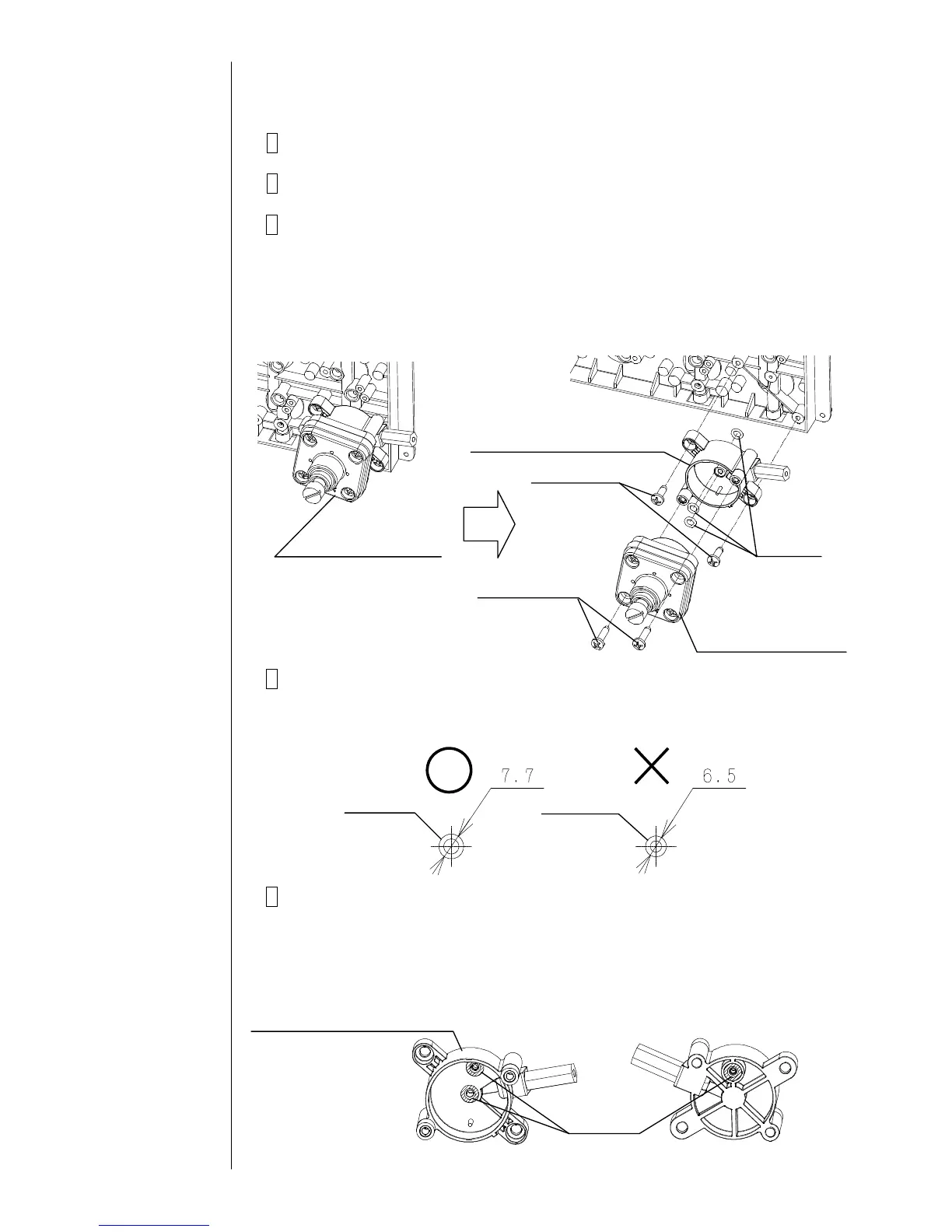 7.7

6.5