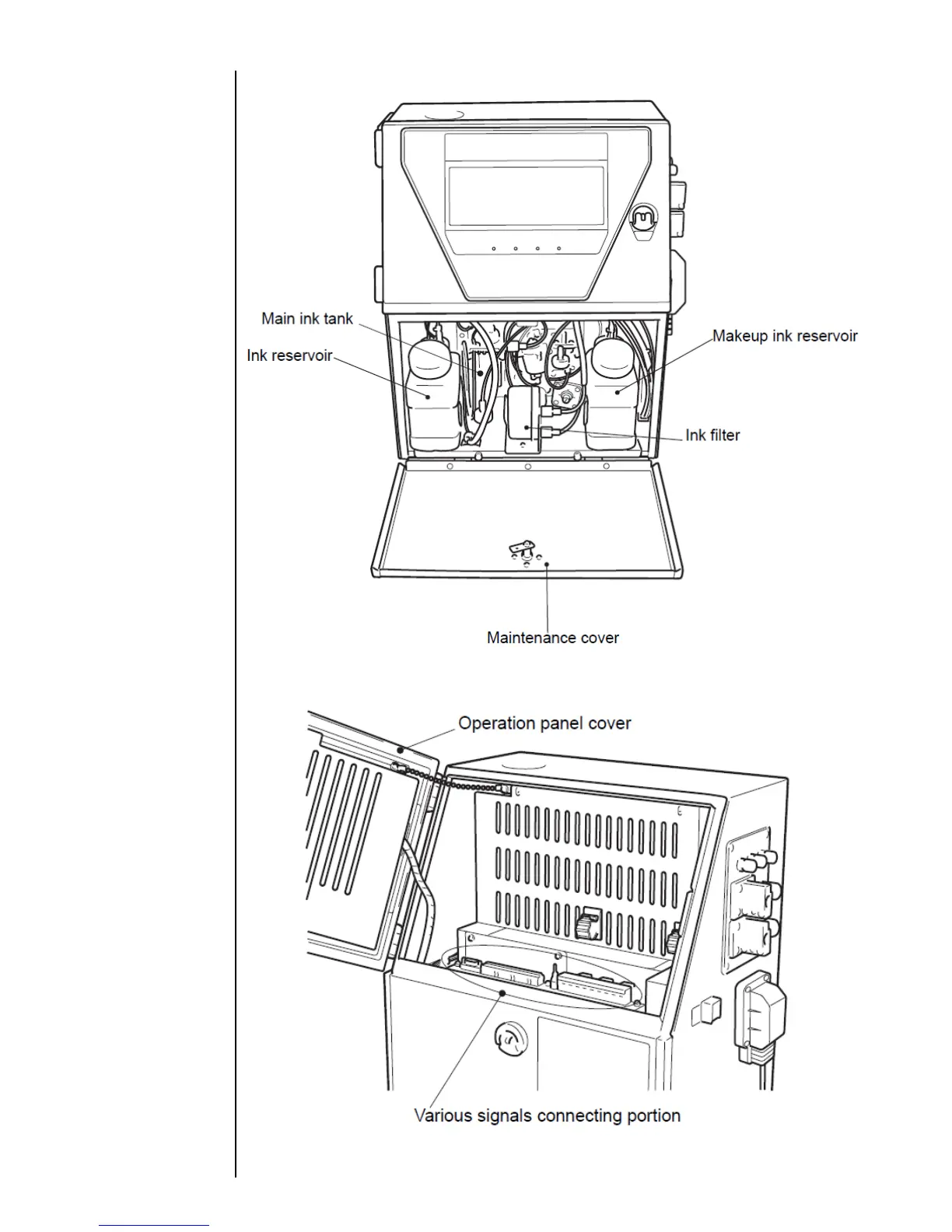 Main ink tank
Ink reservoir
Makeup ink reservoir
Ink filter
Maintenance cover

Operation panel cover
Various signals connecting portion